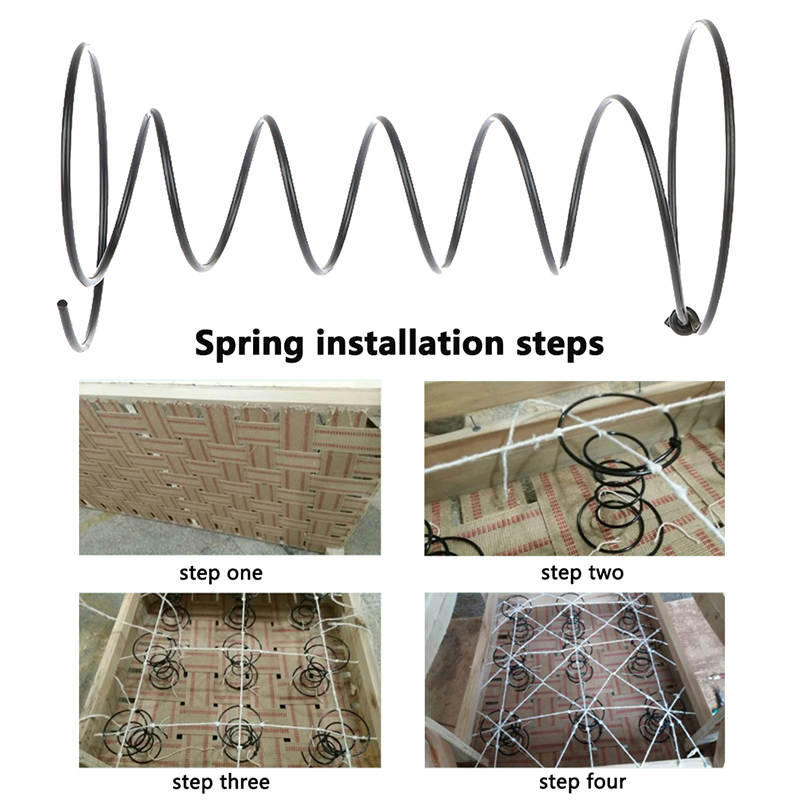 Spring installation steps

step one

step two

step three

step four