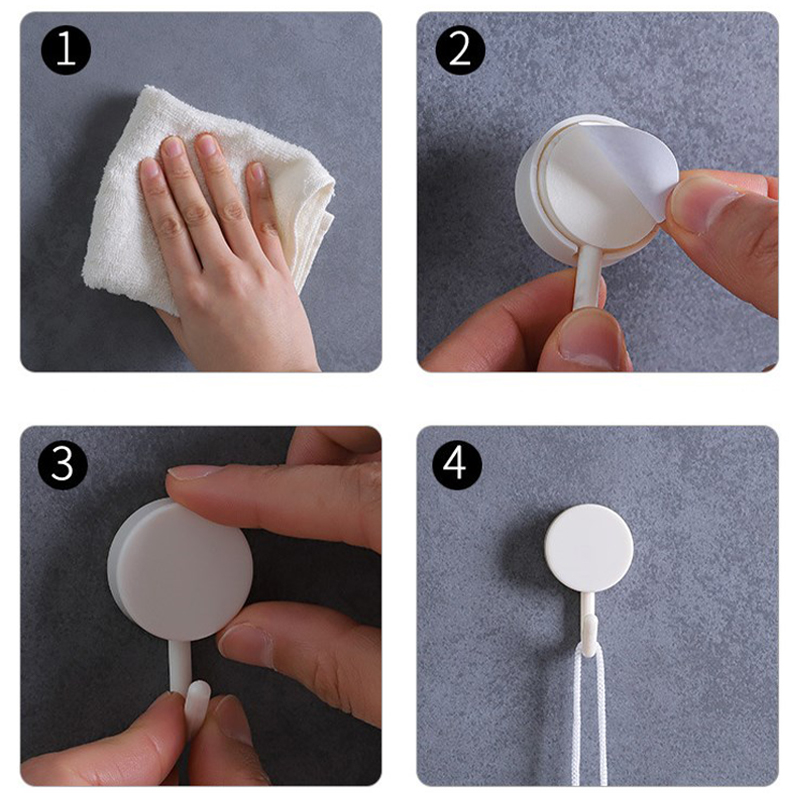 1

2

3

4