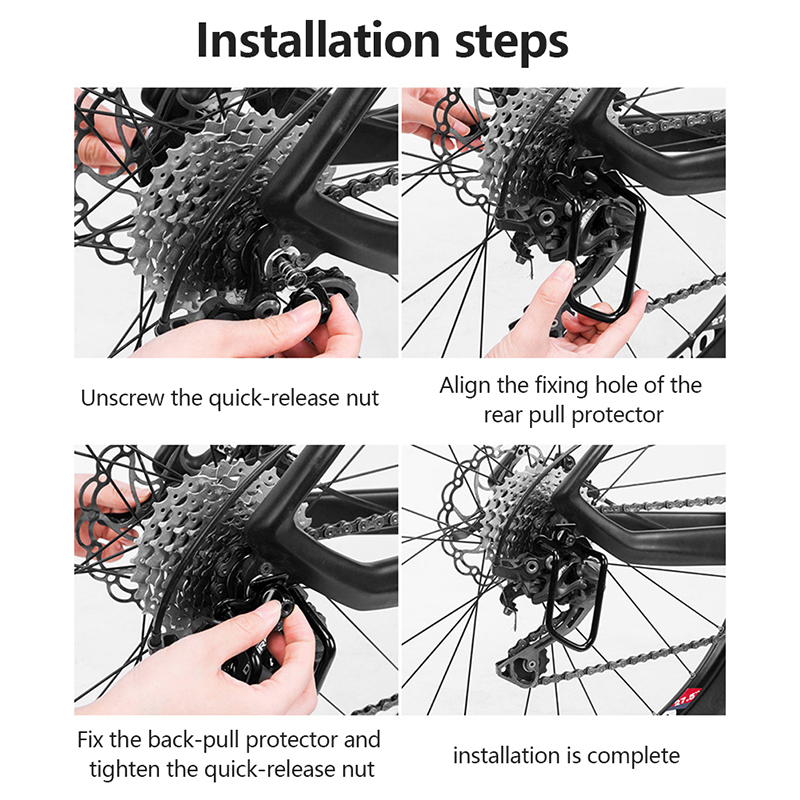 Installation steps

Unscrew the quick-release nut

Align the fixing hole of the rear pull protector

Fix the back-pull protector and tighten the quick-release nut

installation is complete