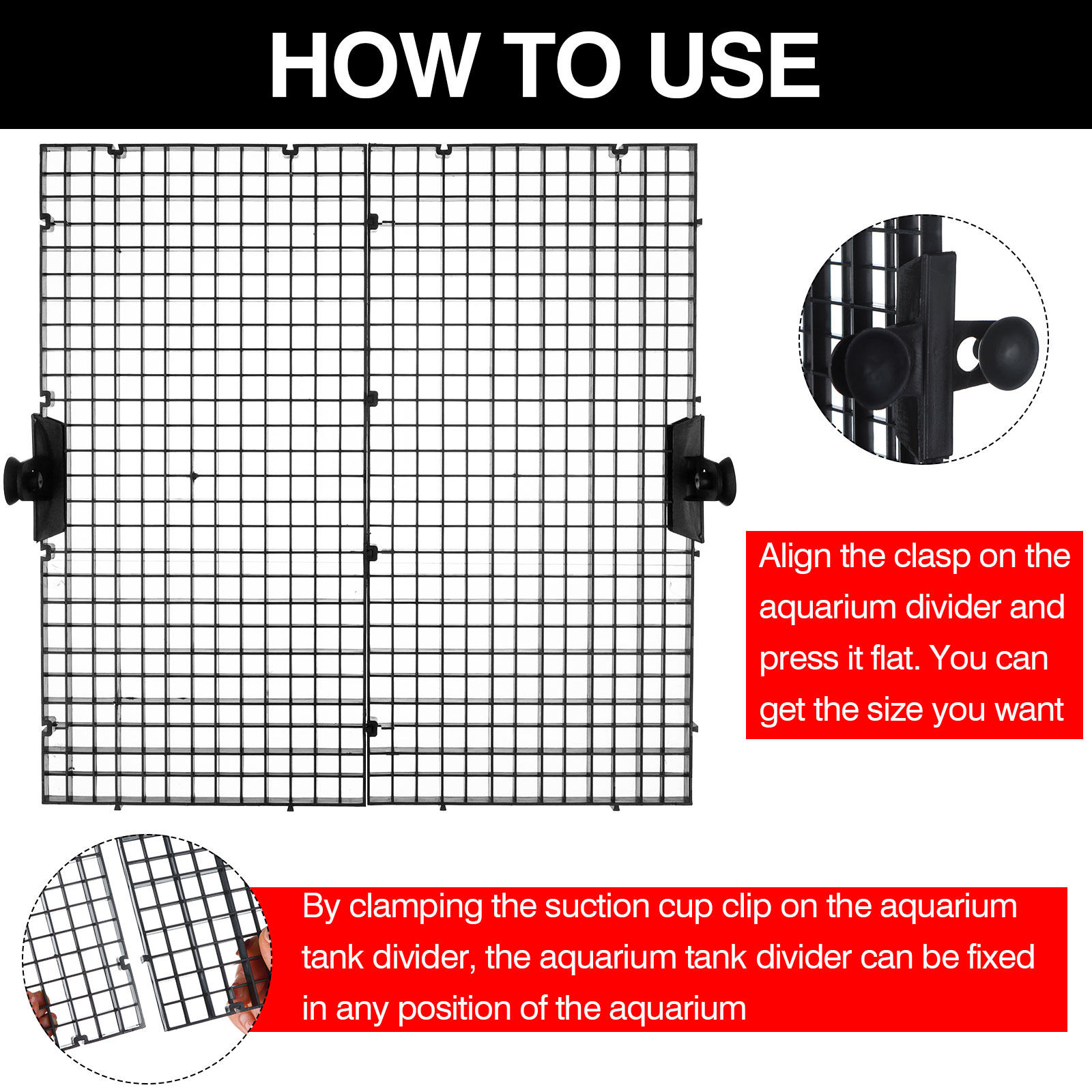 HOW TO USE

Align the clasp on the aquarium divider and press it flat. You can get the size you want

By clamping the suction cup clip on the aquarium tank divider, the aquarium tank divider can be fixed in any position of the aquarium