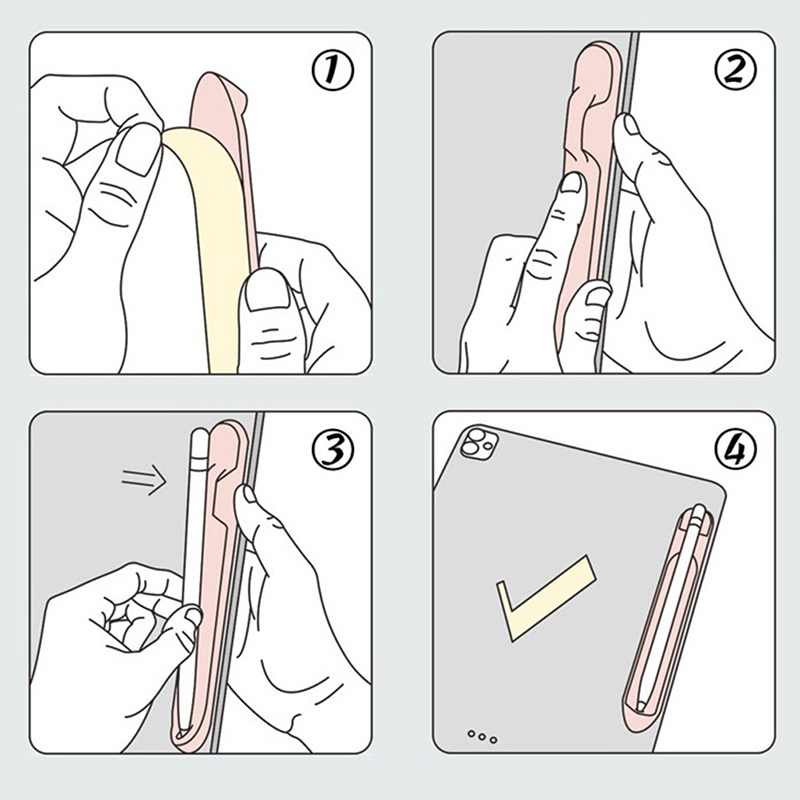 ①

②

③

④