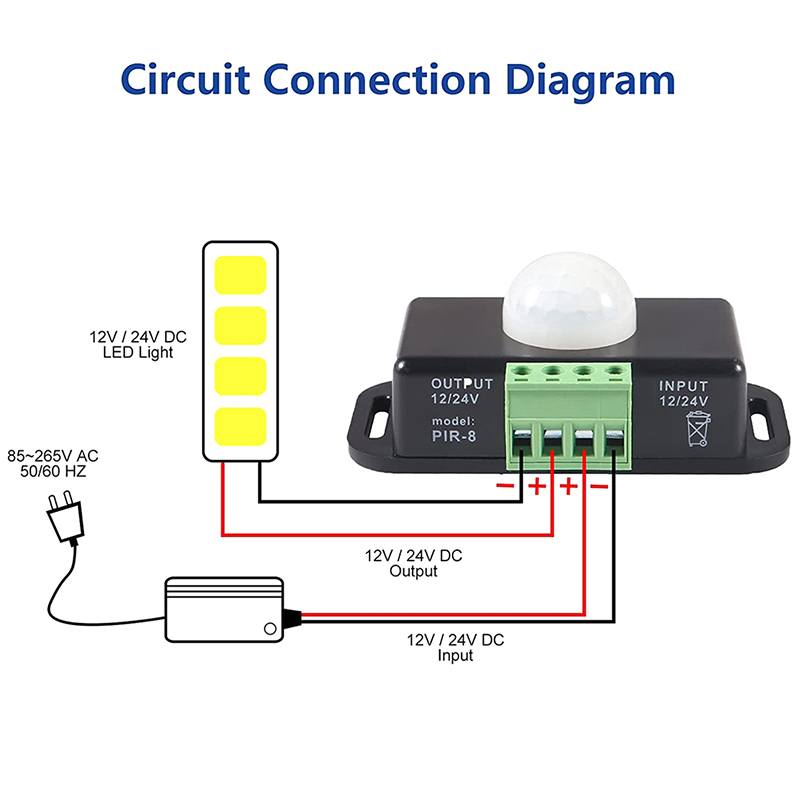 Circuit Connection Diagram

12V / 24V DC
LED Light

OUTPUT
12/24V
model:
PIR-8

INPUT
12/24V

85~265V AC
50/60 HZ

− + + −

12V / 24V DC
Output

12V / 24V DC
Input