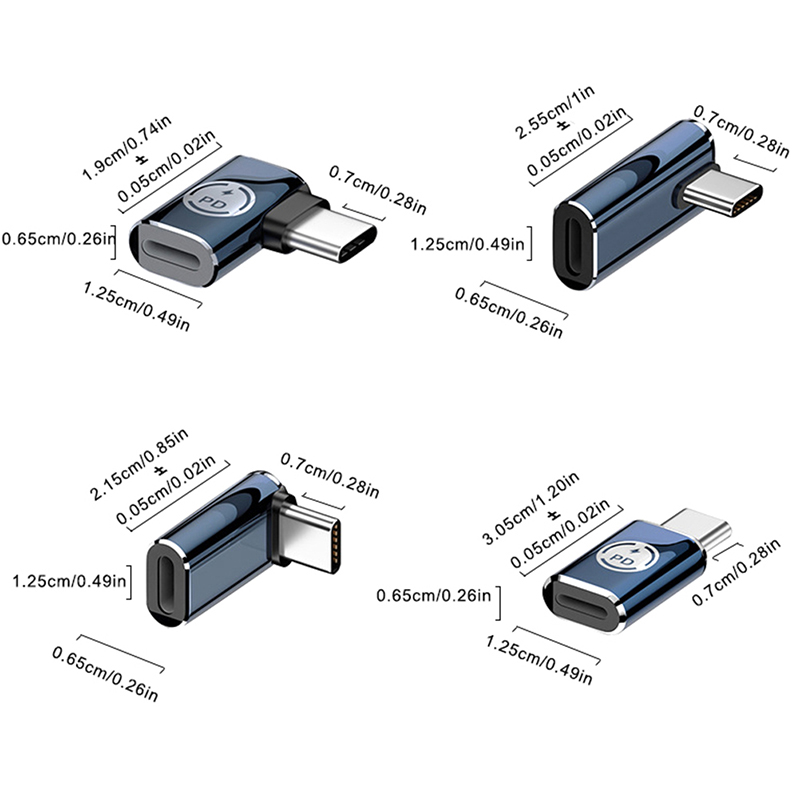 1.9cm/0.74in
±
0.05cm/0.02in

PD

0.7cm/0.28in

0.65cm/0.26in

1.25cm/0.49in

2.55cm/1in
±
0.05cm/0.02in

0.7cm/0.28in

1.25cm/0.49in

0.65cm/0.26in

2.15cm/0.85in
±
0.05cm/0.02in

0.7cm/0.28in

1.25cm/0.49in

0.65cm/0.26in

3.05cm/1.20in
±
0.05cm/0.02in

PD

0.7cm/0.28in

0.65cm/0.26in

1.25cm/0.49in