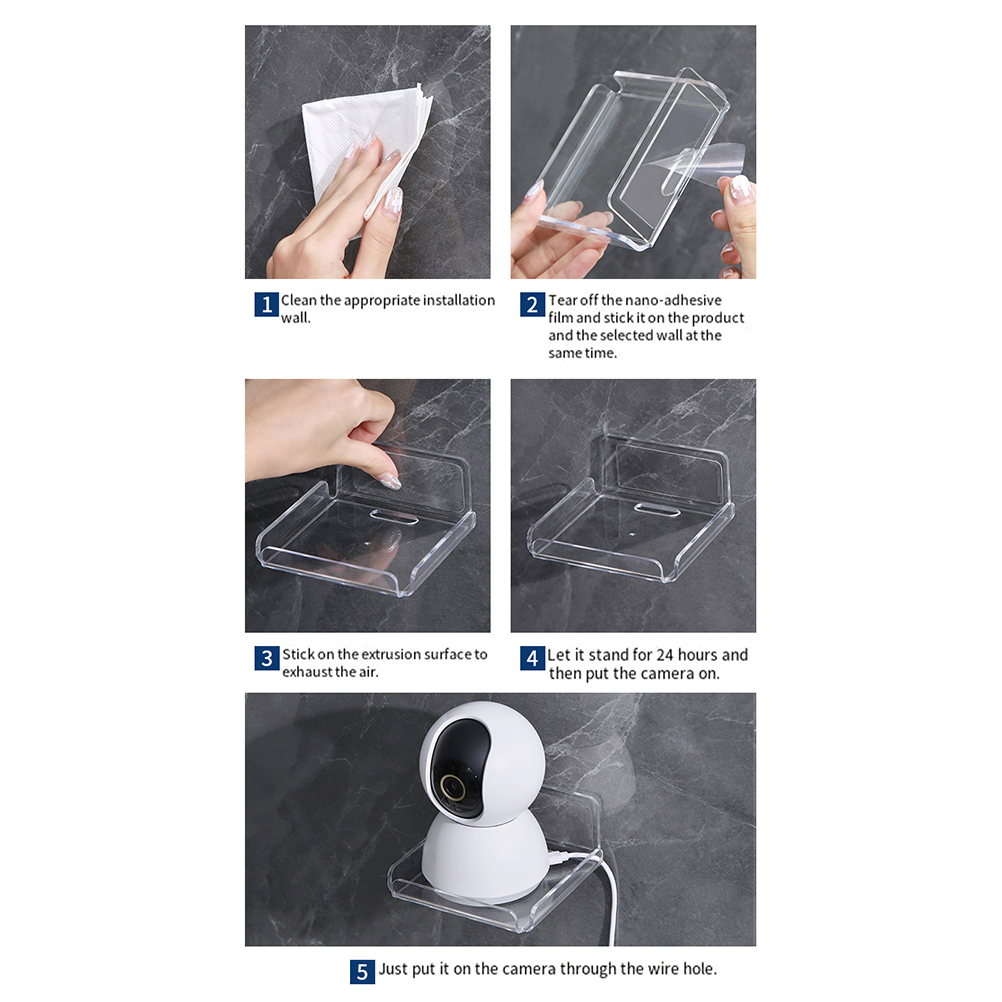 1 Clean the appropriate installation wall.

2 Tear off the nano-adhesive film and stick it on the product and the selected wall at the same time.

3 Stick on the extrusion surface to exhaust the air.

4 Let it stand for 24 hours and then put the camera on.

5 Just put it on the camera through the wire hole.