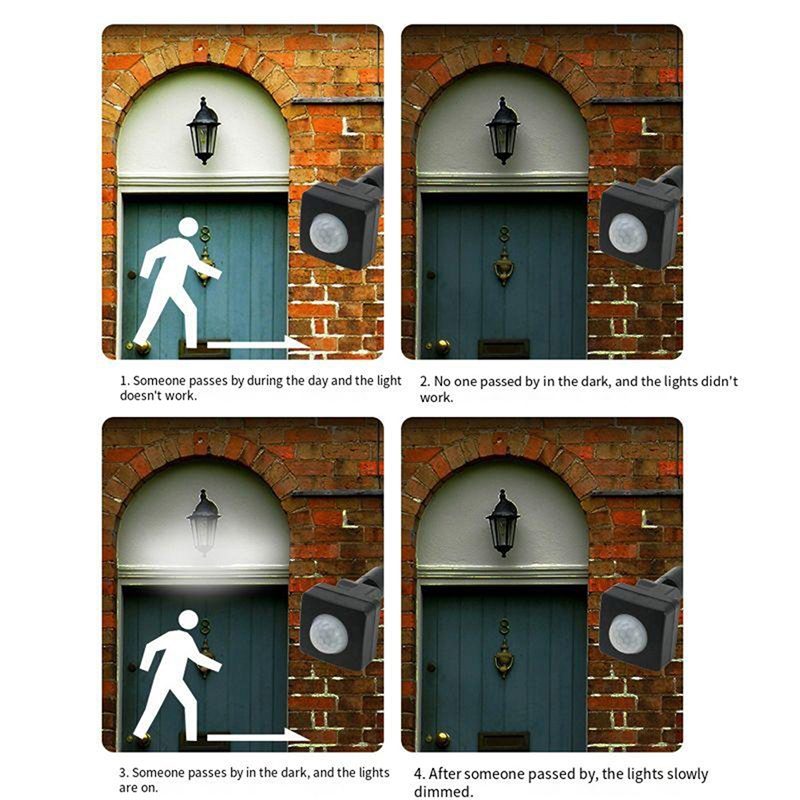 1. Someone passes by during the day and the light doesn't work.

2. No one passed by in the dark, and the lights didn't work.

3. Someone passes by in the dark, and the lights are on.

4. After someone passed by, the lights slowly dimmed.