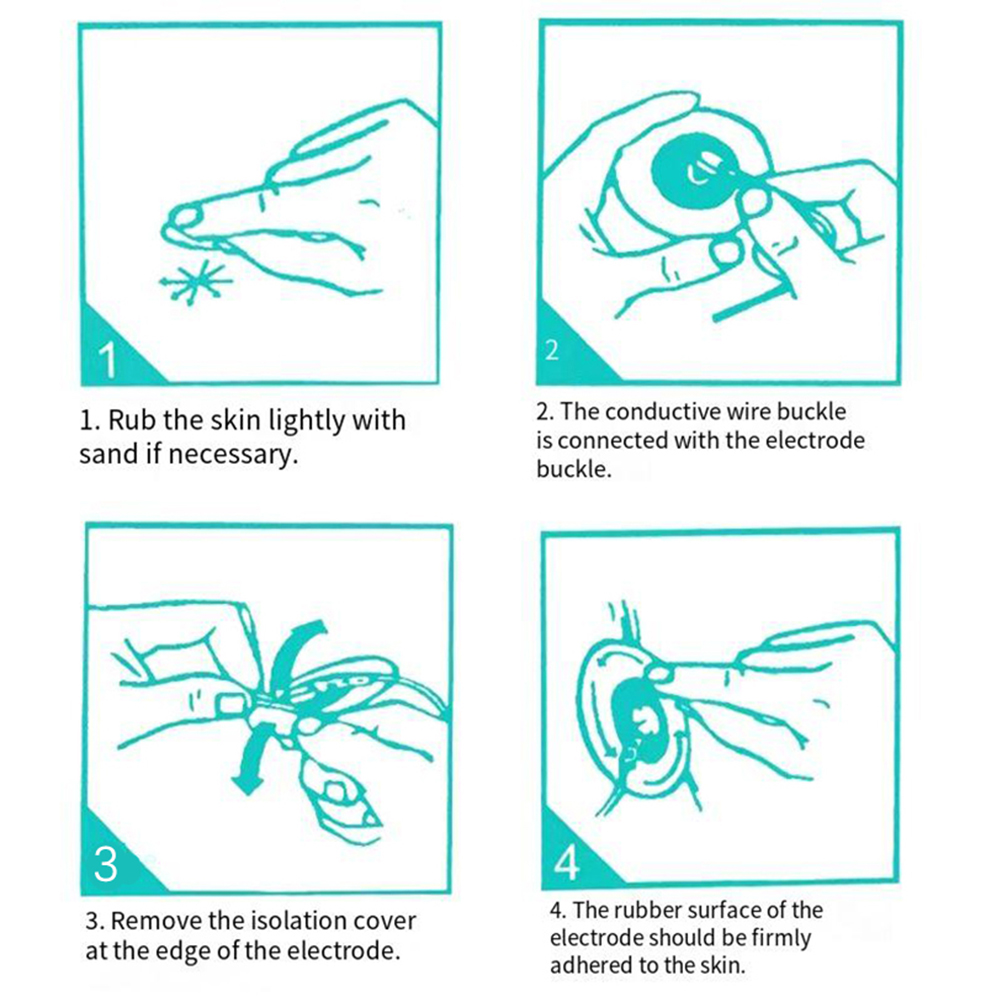 1

1. Rub the skin lightly with sand if necessary.

2

2. The conductive wire buckle is connected with the electrode buckle.

3

3. Remove the isolation cover at the edge of the electrode.

4

4. The rubber surface of the electrode should be firmly adhered to the skin.