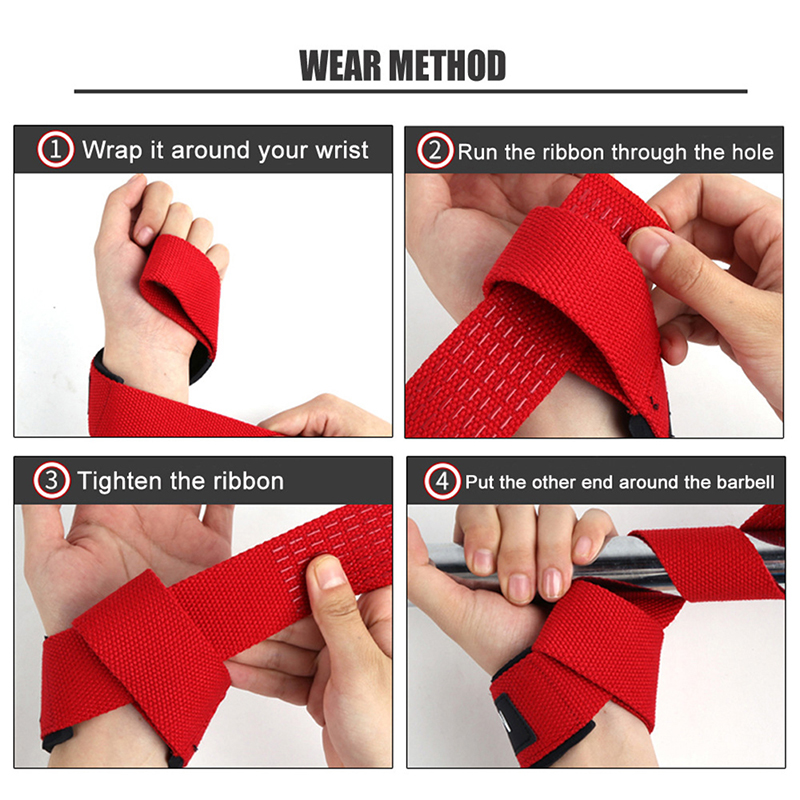 WEAR METHOD

1 Wrap it around your wrist

2 Run the ribbon through the hole

3 Tighten the ribbon

4 Put the other end around the barbell