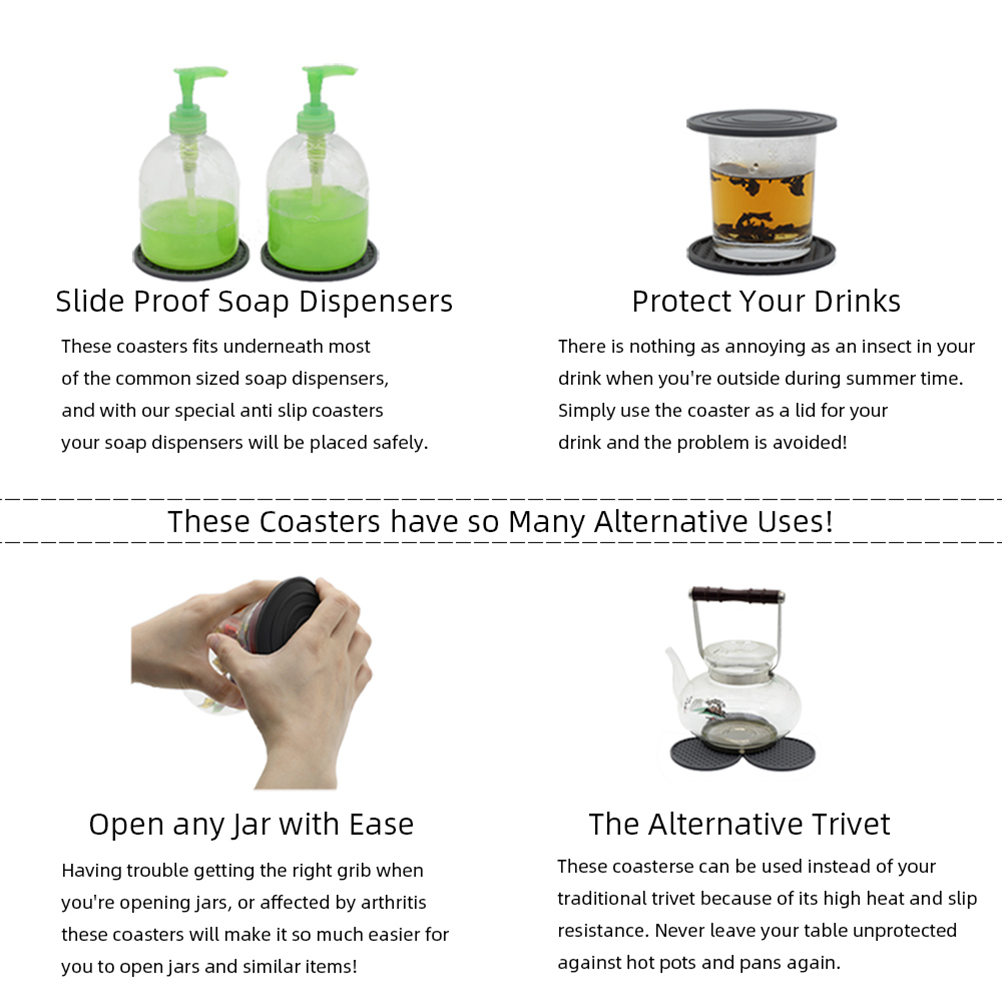 Slide Proof Soap Dispensers

These coasters fits underneath most of the common sized soap dispensers, and with our special anti slip coasters your soap dispensers will be placed safely.

Protect Your Drinks

There is nothing as annoying as an insect in your drink when you're outside during summer time. Simply use the coaster as a lid for your drink and the problem is avoided!

These Coasters have so Many Alternative Uses!

Open any Jar with Ease

Having trouble getting the right grib when you're opening jars, or affected by arthritis these coasters will make it so much easier for you to open jars and similar items!

The Alternative Trivet

These coasterse can be used instead of your traditional trivet because of its high heat and slip resistance. Never leave your table unprotected against hot pots and pans again.