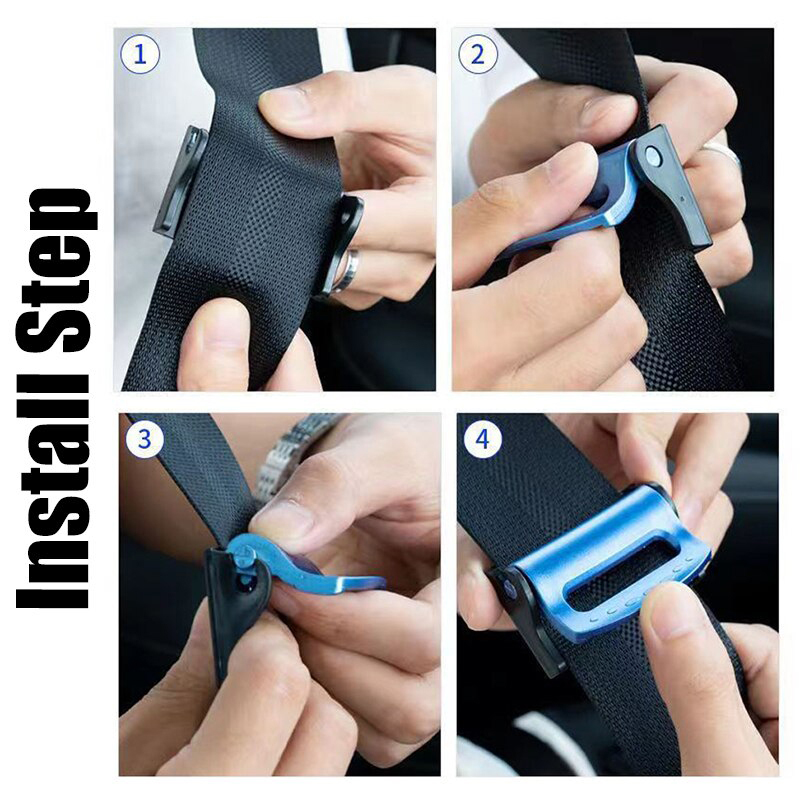 Install Step

1

2

3

4