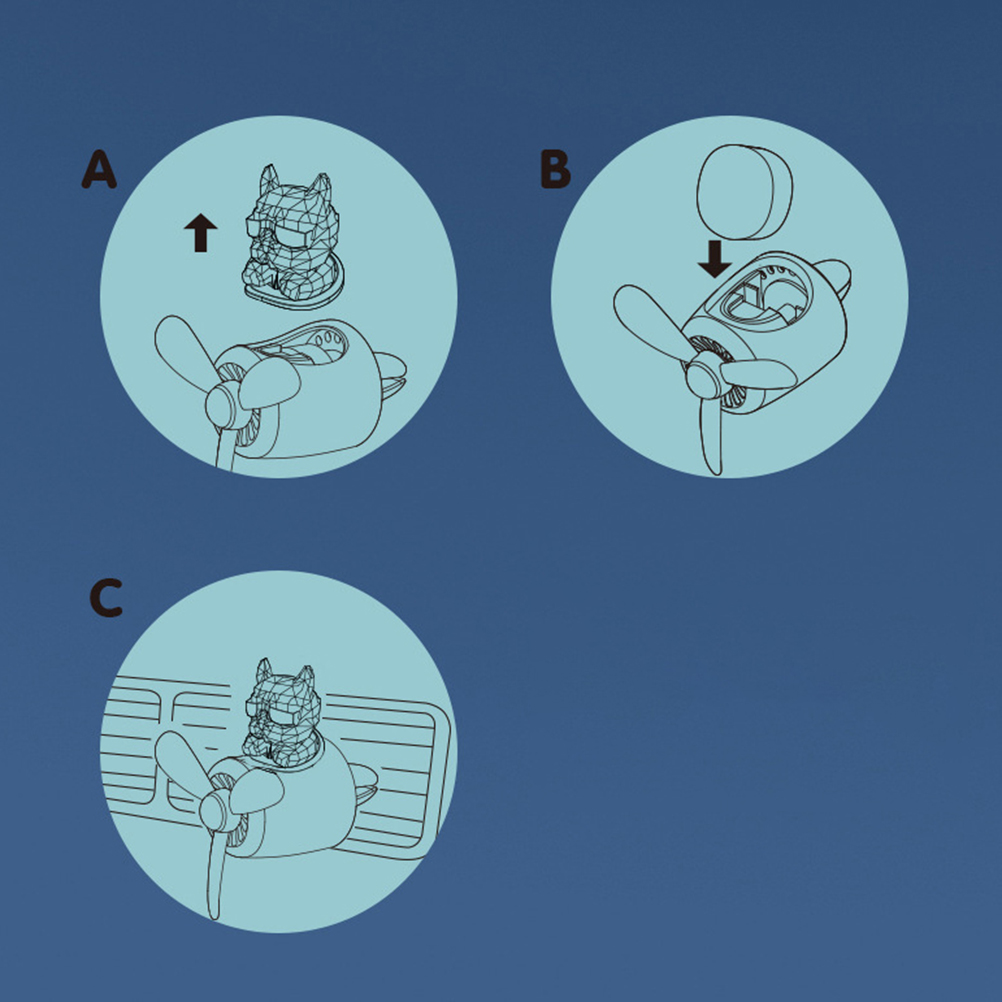 A

B

C