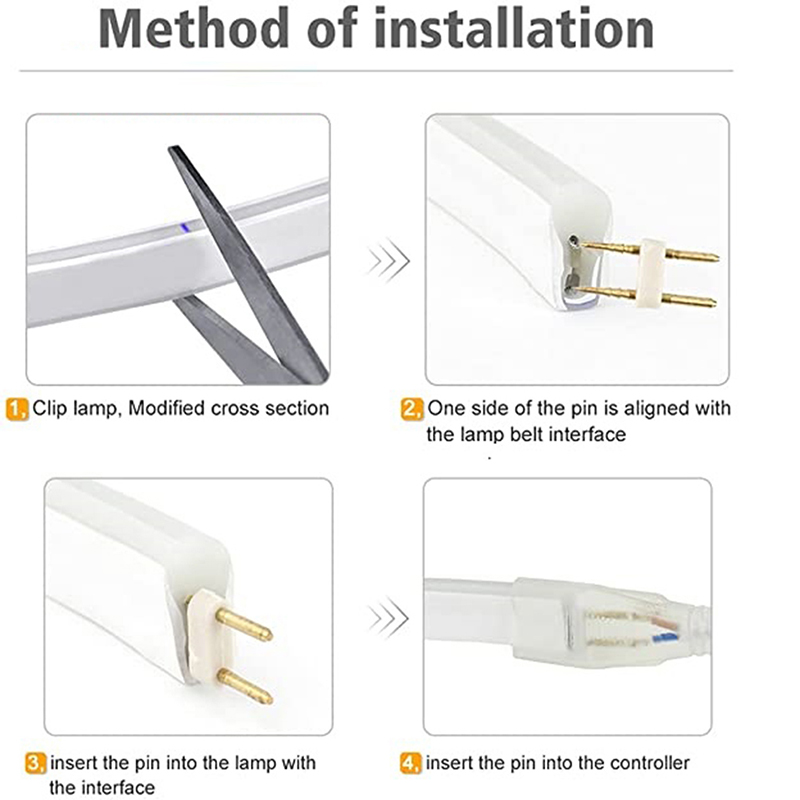 Method of installation

1, Clip lamp, Modified cross section

2, One side of the pin is aligned with the lamp belt interface

3, insert the pin into the lamp with the interface

4, insert the pin into the controller