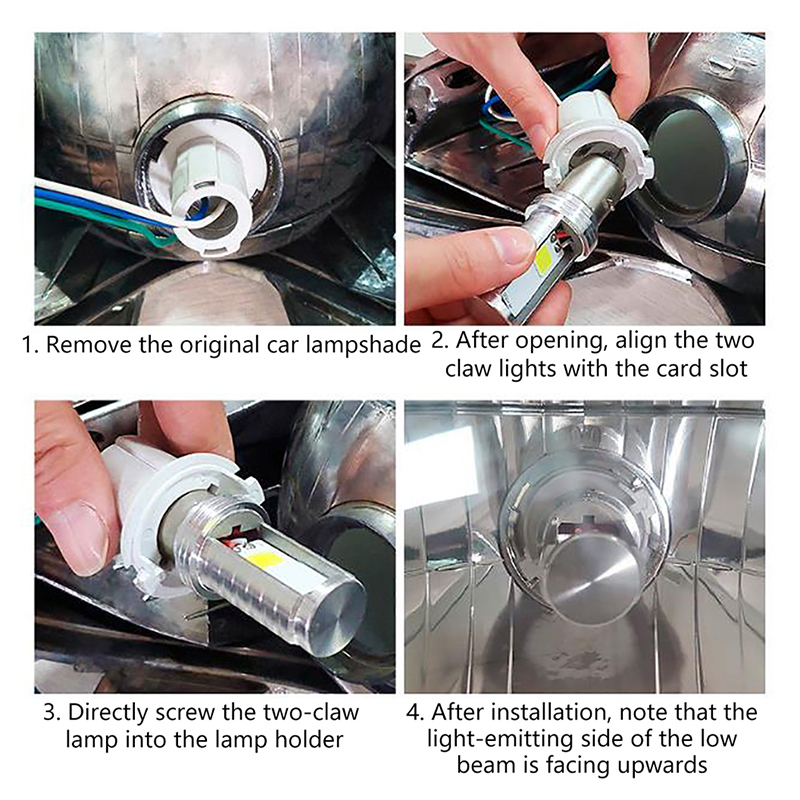 1. Remove the original car lampshade

2. After opening, align the two claw lights with the card slot

3. Directly screw the two-claw lamp into the lamp holder

4. After installation, note that the light-emitting side of the low beam is facing upwards