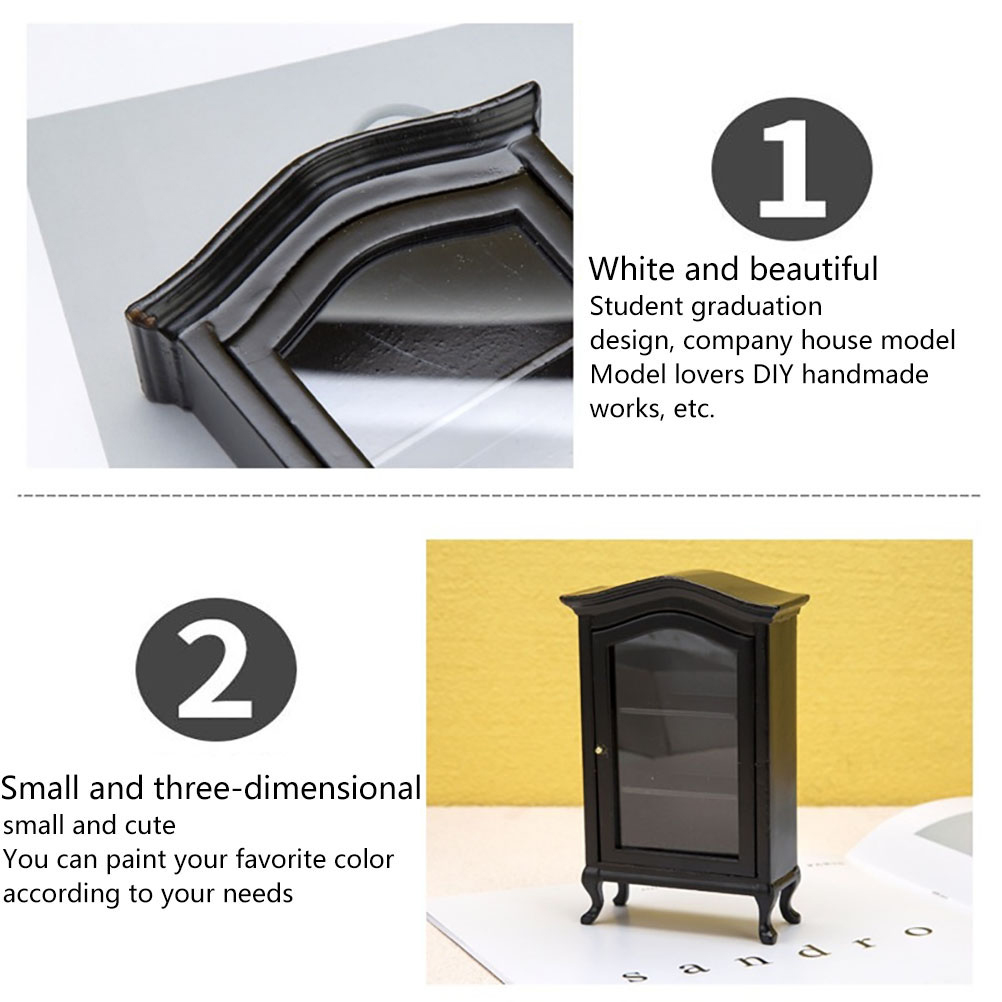 1

White and beautiful
Student graduation design, company house model
Model lovers DIY handmade works, etc.

2

Small and three-dimensional
small and cute
You can paint your favorite color according to your needs

sandro