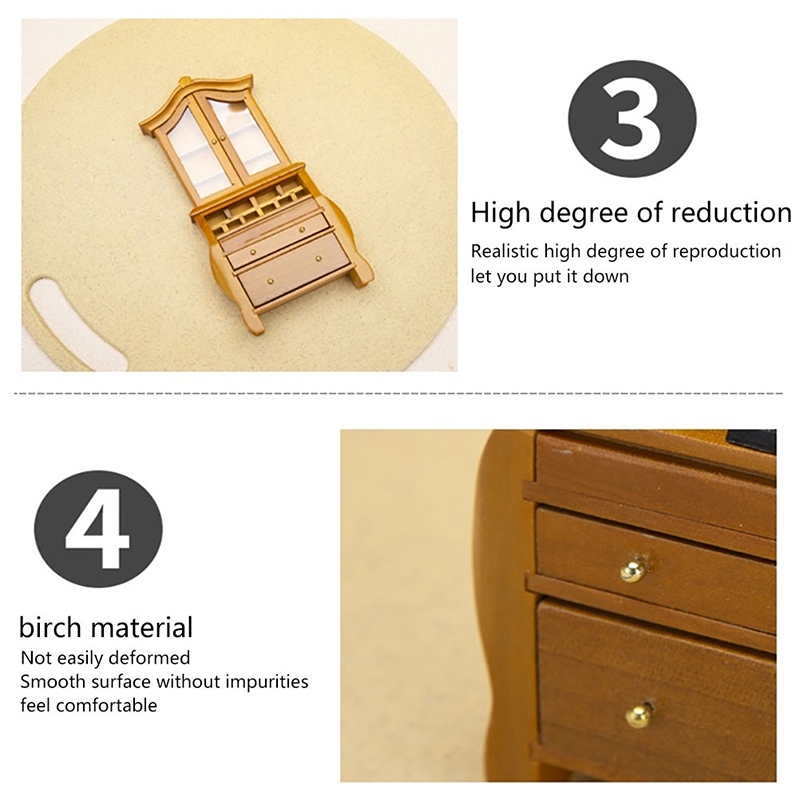 3

High degree of reduction

Realistic high degree of reproduction let you put it down

4

birch material

Not easily deformed
Smooth surface without impurities
feel comfortable