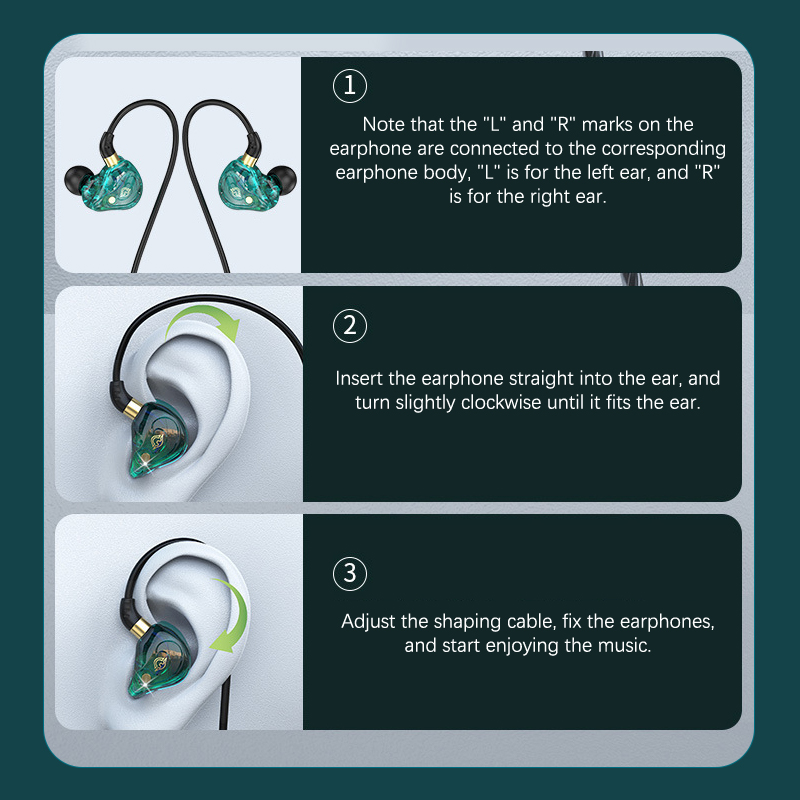 ①

Note that the "L" and "R" marks on the earphone are connected to the corresponding earphone body, "L" is for the left ear, and "R" is for the right ear.

②

Insert the earphone straight into the ear, and turn slightly clockwise until it fits the ear.

③

Adjust the shaping cable, fix the earphones, and start enjoying the music.