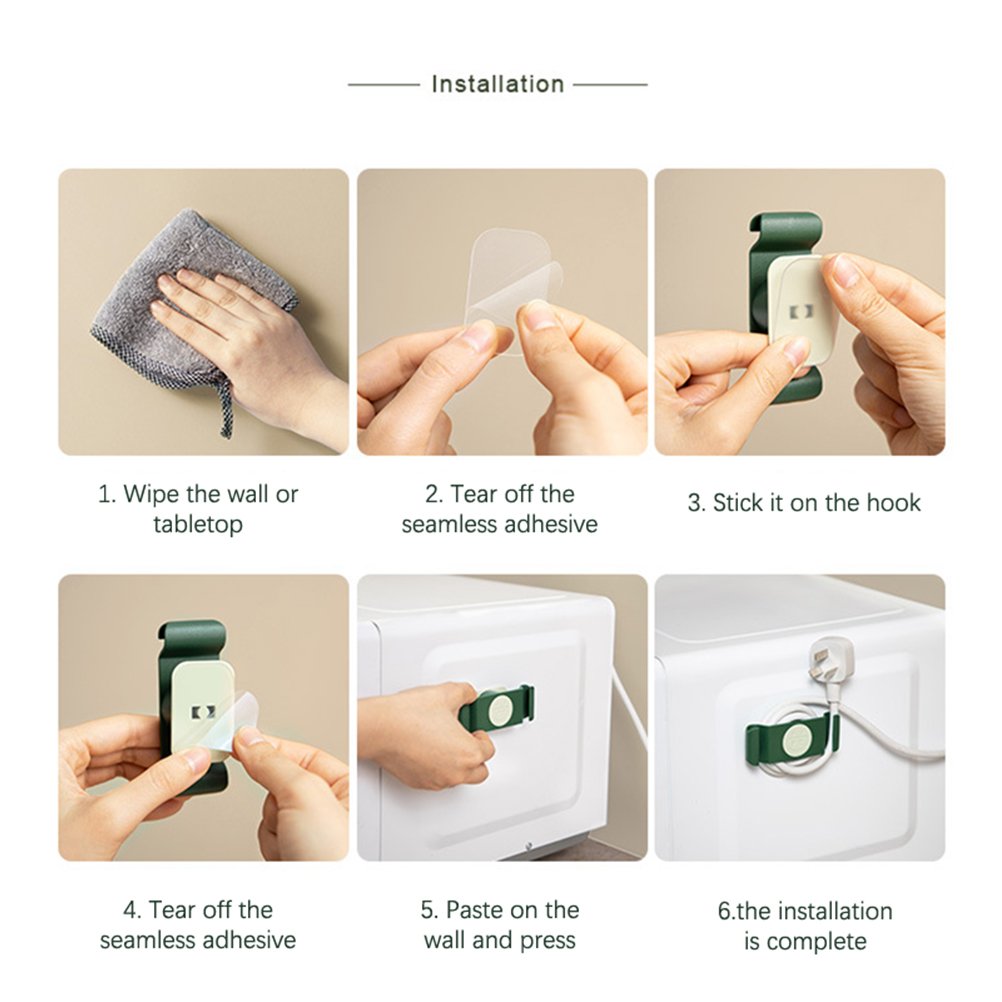 Installation

1. Wipe the wall or tabletop

2. Tear off the seamless adhesive

3. Stick it on the hook

4. Tear off the seamless adhesive

5. Paste on the wall and press

6.the installation is complete