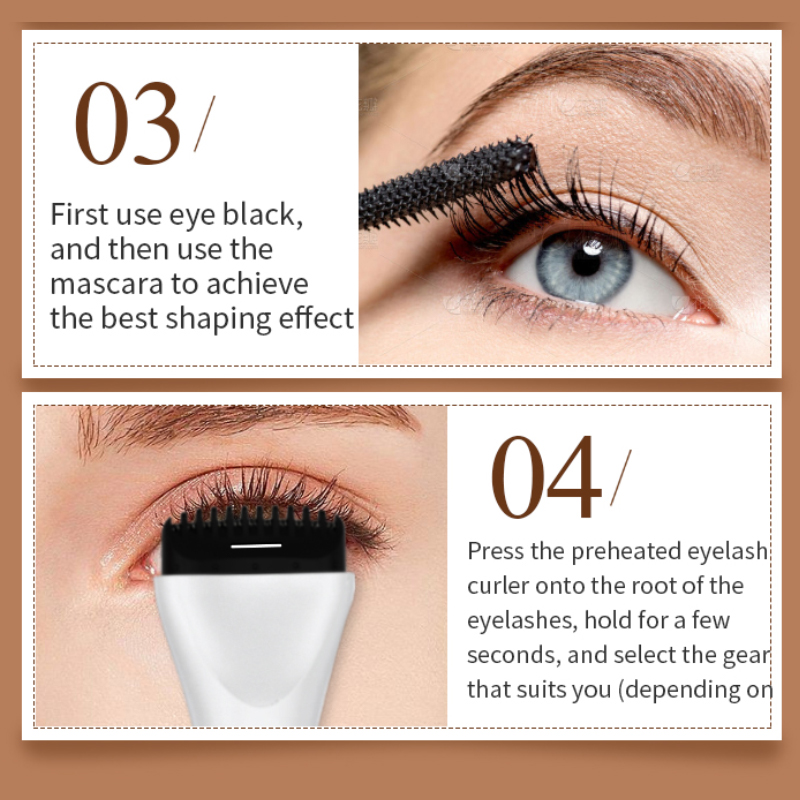 03/

First use eye black, and then use the mascara to achieve the best shaping effect

04/

Press the preheated eyelash curler onto the root of the eyelashes, hold for a few seconds, and select the gear that suits you (depending on