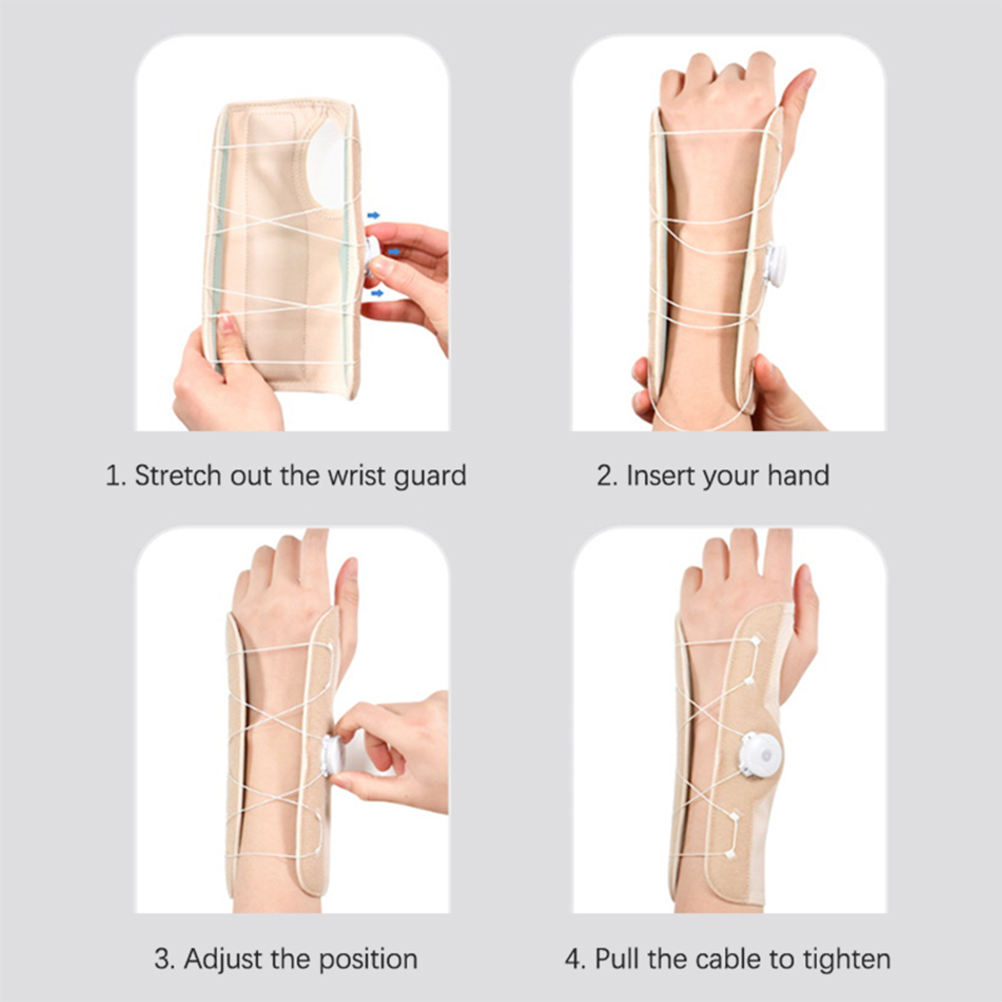 1. Stretch out the wrist guard

2. Insert your hand

3. Adjust the position

4. Pull the cable to tighten