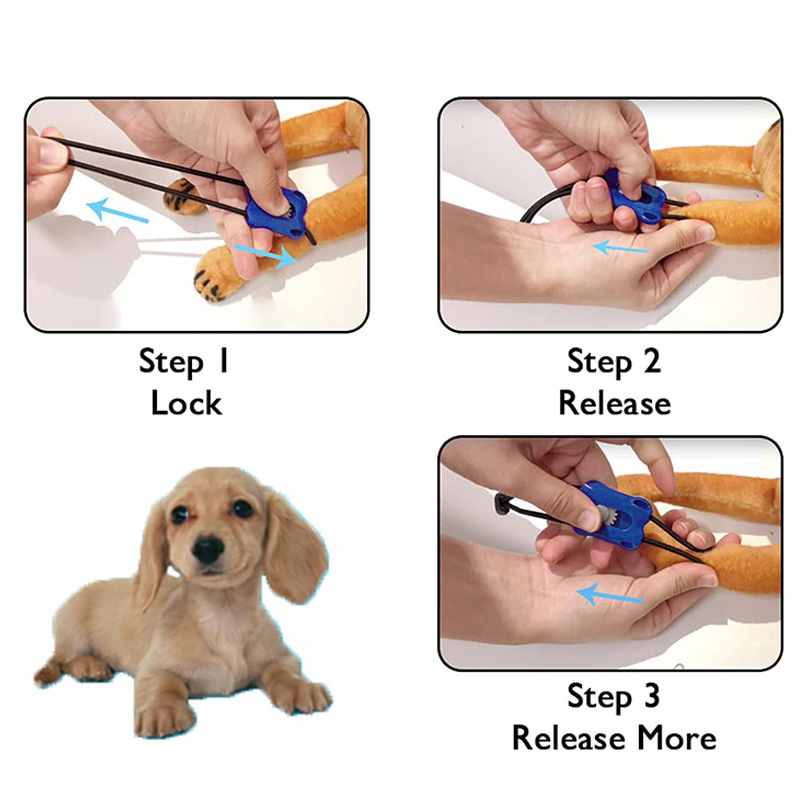 Step 1
Lock

Step 2
Release

Step 3
Release More