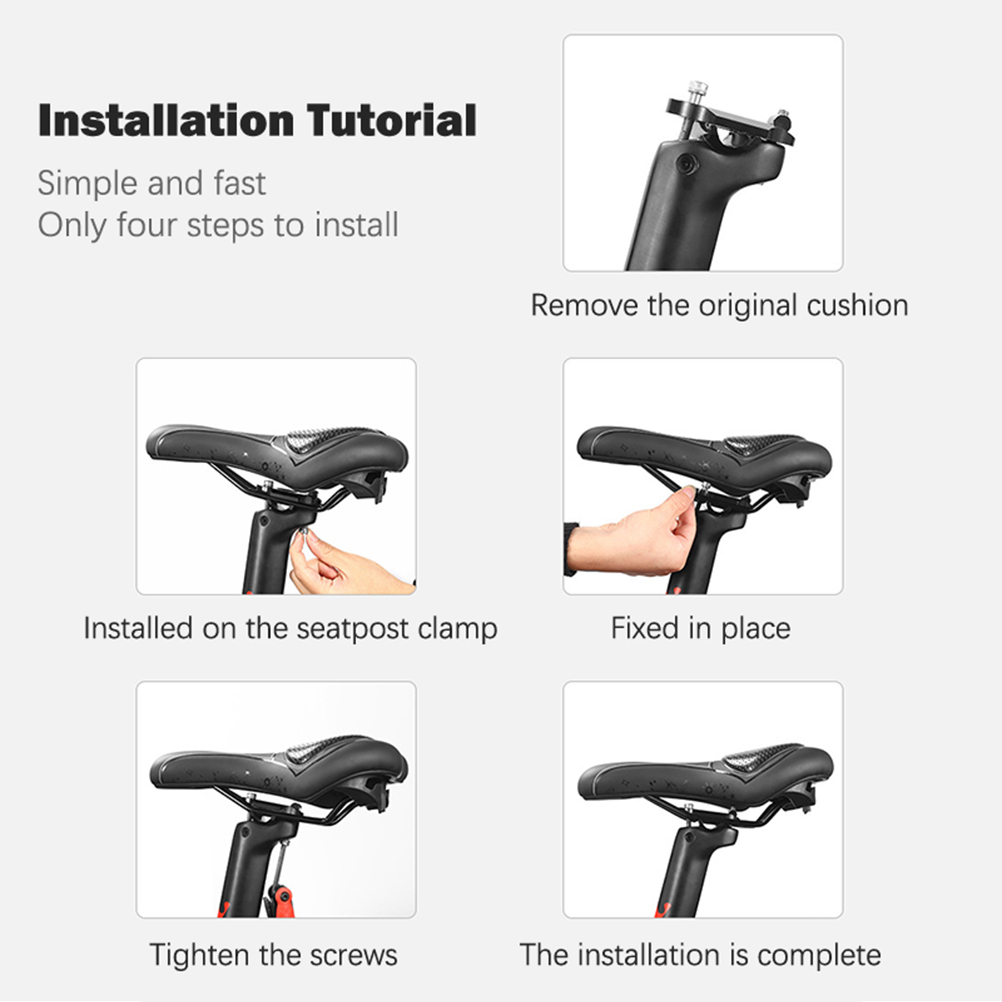 Installation Tutorial

Simple and fast
Only four steps to install

Remove the original cushion

Installed on the seatpost clamp

Fixed in place

Tighten the screws

The installation is complete