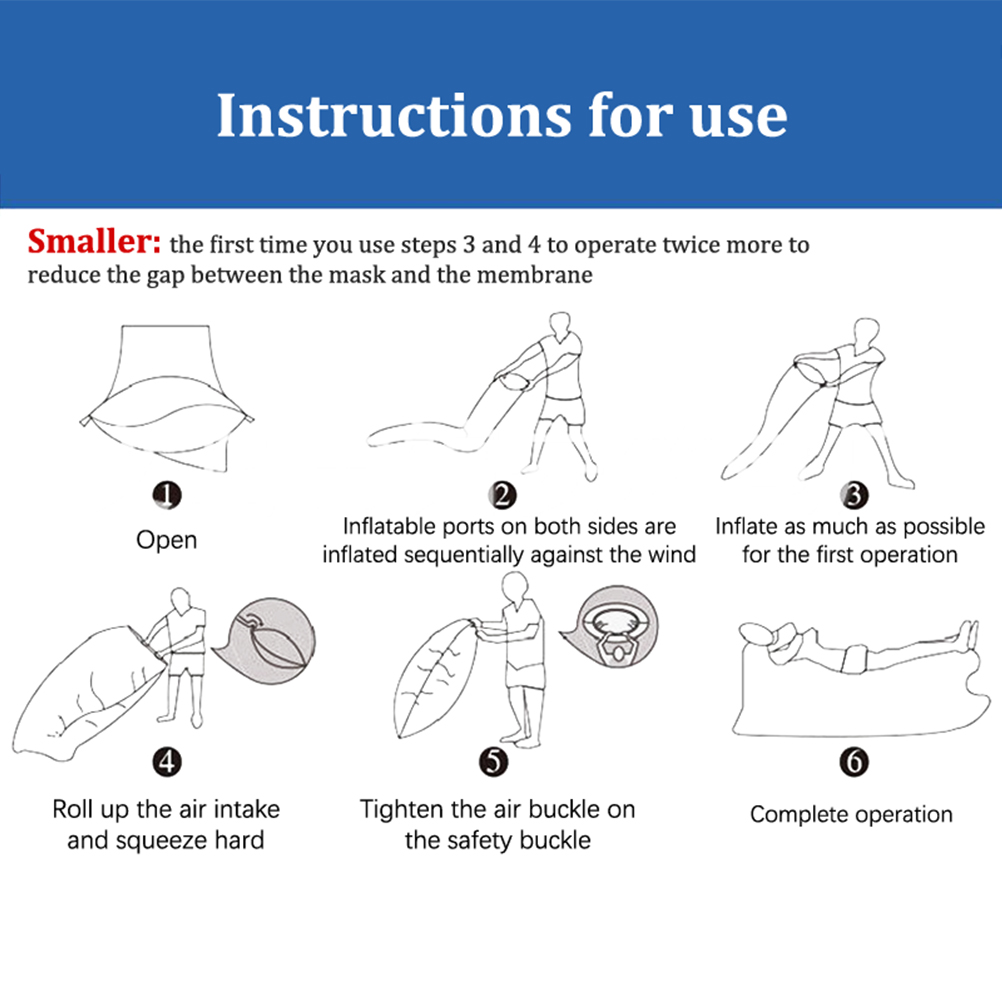 Instructions for use

Smaller: the first time you use steps 3 and 4 to operate twice more to reduce the gap between the mask and the membrane

1
Open

2
Inflatable ports on both sides are inflated sequentially against the wind

3
Inflate as much as possible for the first operation

4
Roll up the air intake and squeeze hard

5
Tighten the air buckle on the safety buckle

6
Complete operation