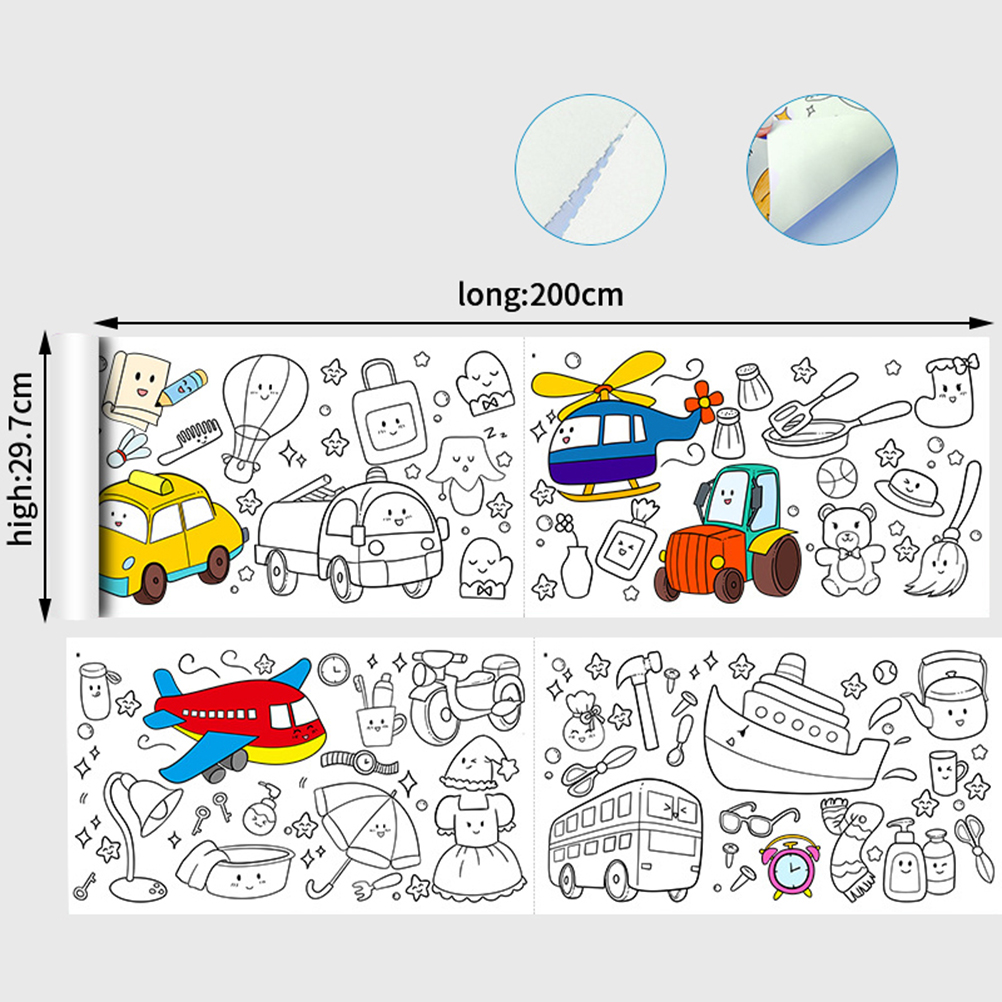 long:200cm

high:29.7cm