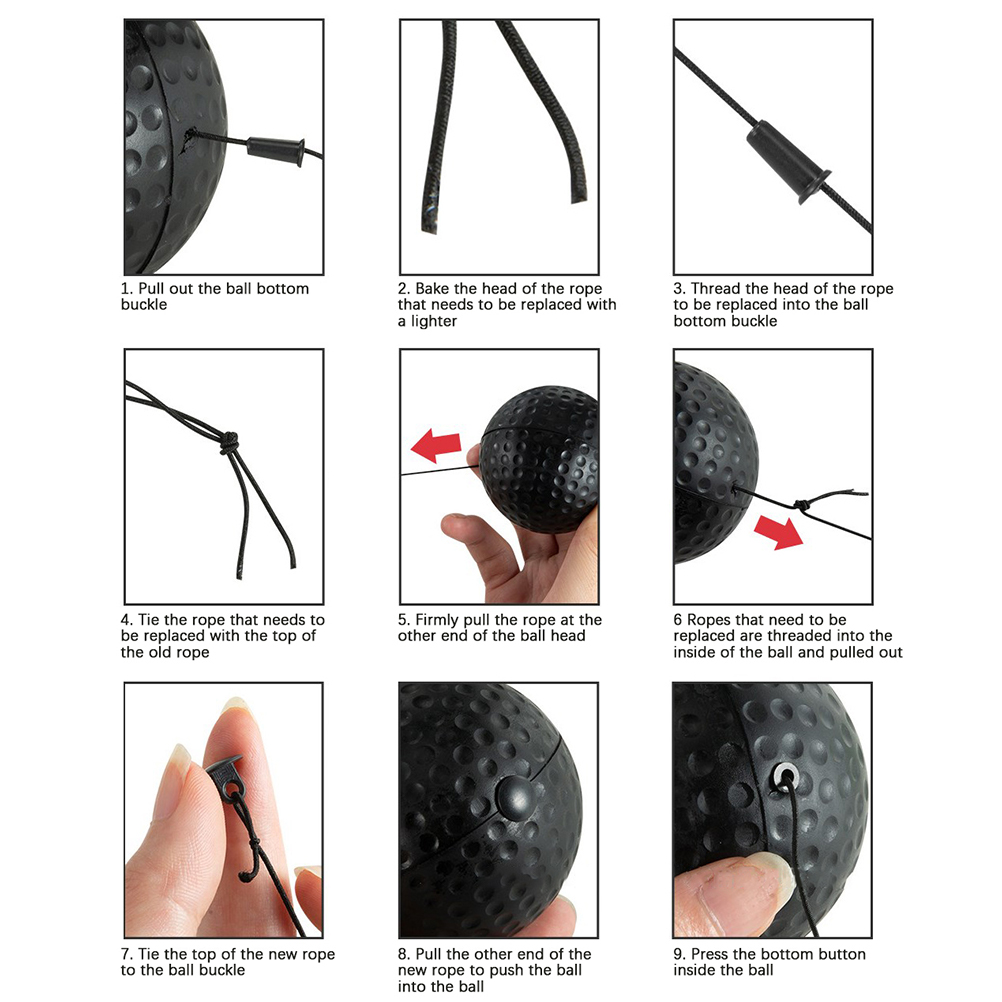 1. Pull out the ball bottom buckle

2. Bake the head of the rope that needs to be replaced with a lighter

3. Thread the head of the rope to be replaced into the ball bottom buckle

4. Tie the rope that needs to be replaced with the top of the old rope

5. Firmly pull the rope at the other end of the ball head

6 Ropes that need to be replaced are threaded into the inside of the ball and pulled out

7. Tie the top of the new rope to the ball buckle

8. Pull the other end of the new rope to push the ball into the ball

9. Press the bottom button inside the ball