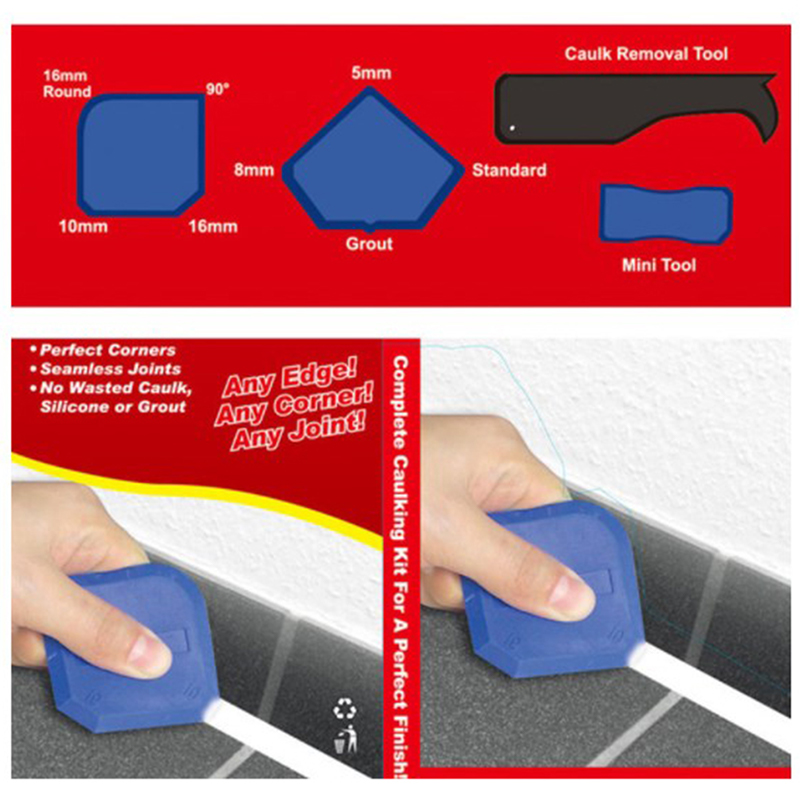 16mm Round

90°

10mm

16mm

5mm

8mm

Standard

Grout

Caulk Removal Tool

Mini Tool

• Perfect Corners
• Seamless Joints
• No Wasted Caulk, Silicone or Grout

Any Edge! Any Corner! Any Joint!

Complete Caulking Kit For A Perfect Finish!