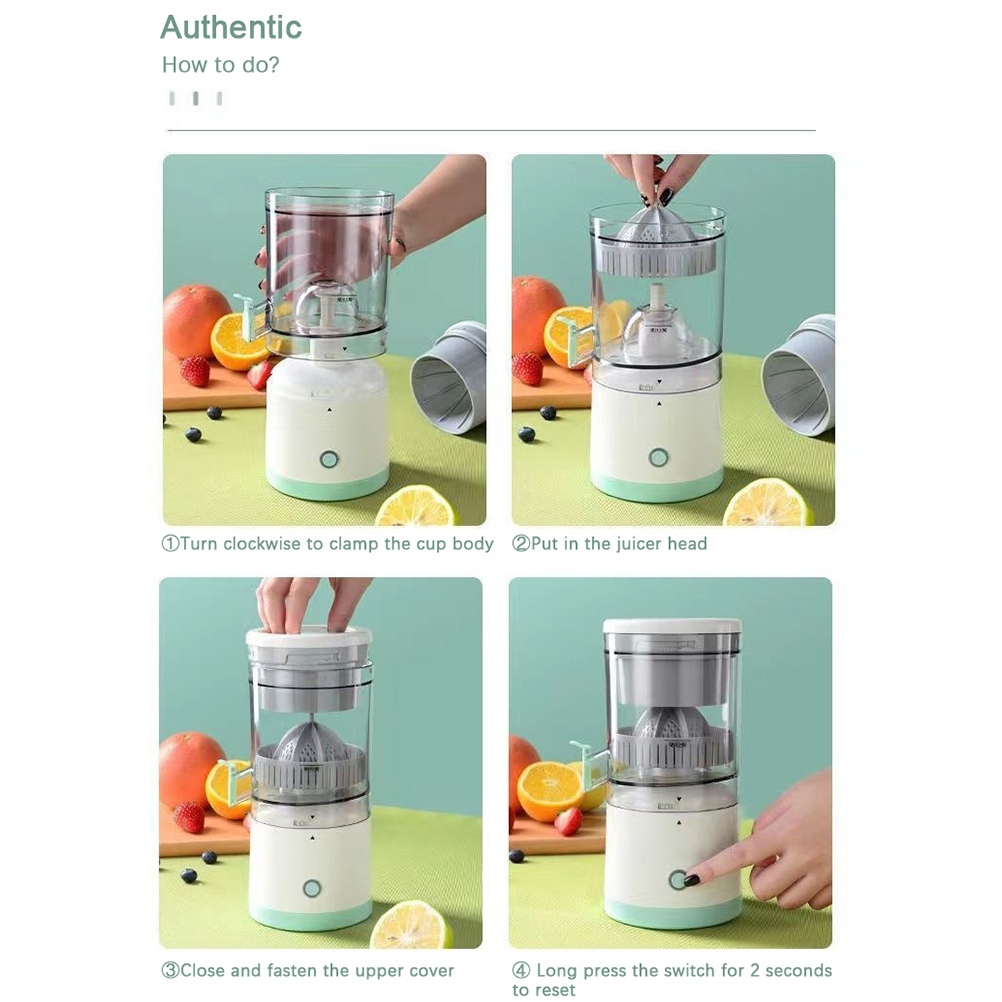 Authentic
How to do?

①Turn clockwise to clamp the cup body

②Put in the juicer head

③Close and fasten the upper cover

④ Long press the switch for 2 seconds to reset