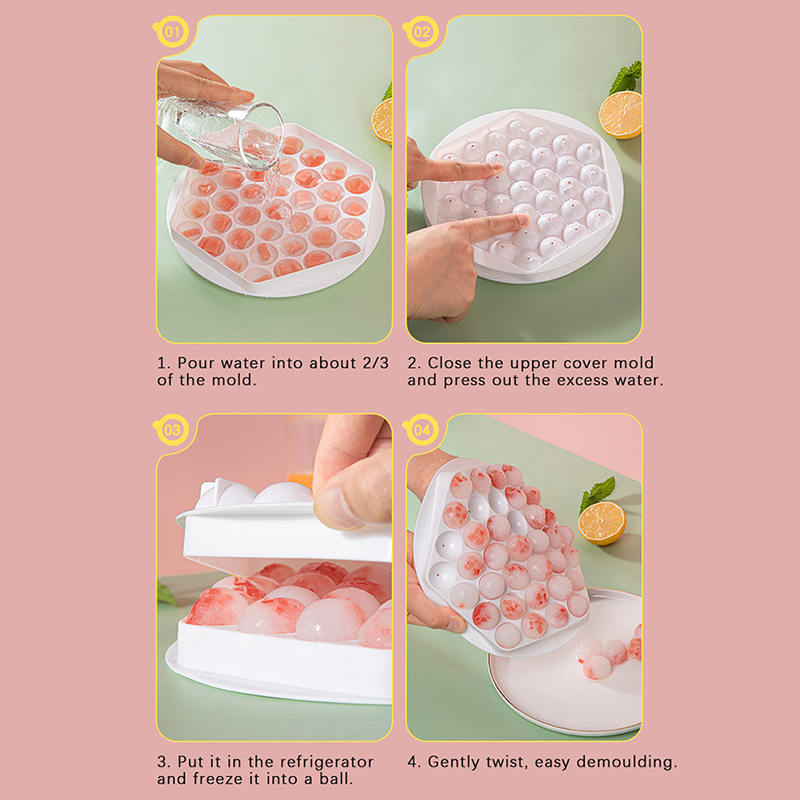 01

1. Pour water into about 2/3 of the mold.

02

2. Close the upper cover mold and press out the excess water.

03

3. Put it in the refrigerator and freeze it into a ball.

04

4. Gently twist, easy demoulding.