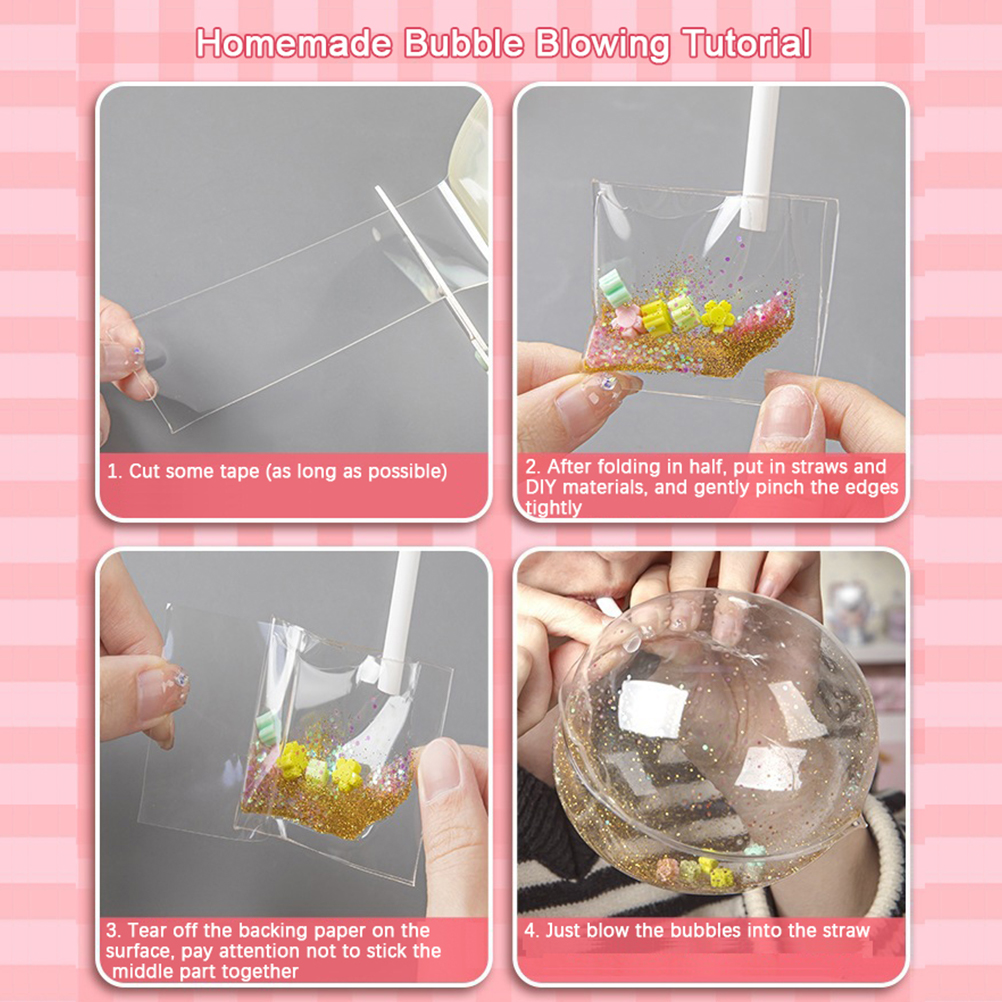 Homemade Bubble Blowing Tutorial

1. Cut some tape (as long as possible)

2. After folding in half, put in straws and DIY materials, and gently pinch the edges tightly

3. Tear off the backing paper on the surface, pay attention not to stick the middle part together

4. Just blow the bubbles into the straw