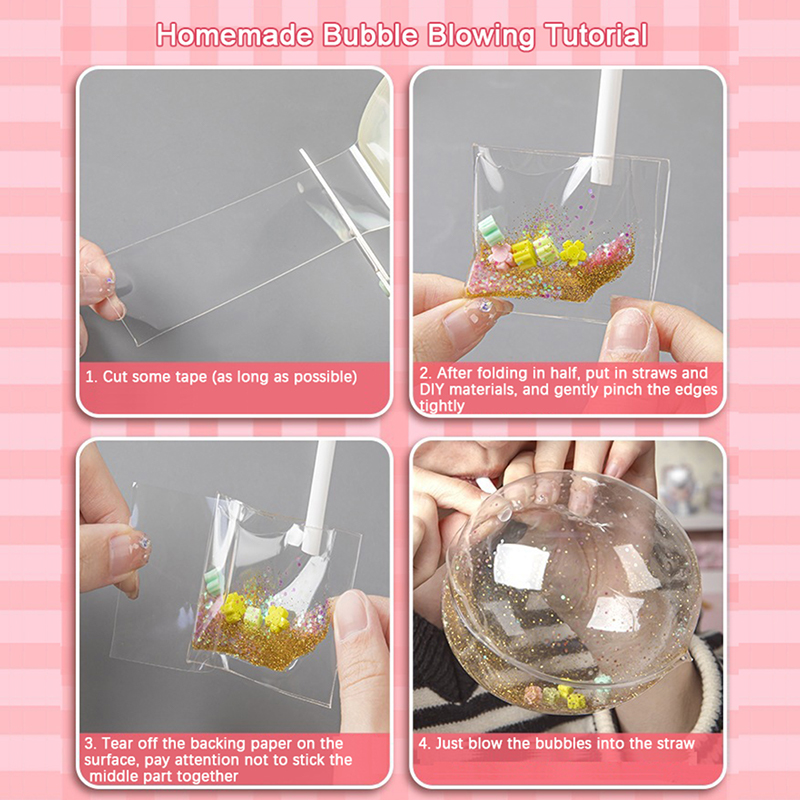 Homemade Bubble Blowing Tutorial

1. Cut some tape (as long as possible)

2. After folding in half, put in straws and DIY materials, and gently pinch the edges tightly

3. Tear off the backing paper on the surface, pay attention not to stick the middle part together

4. Just blow the bubbles into the straw