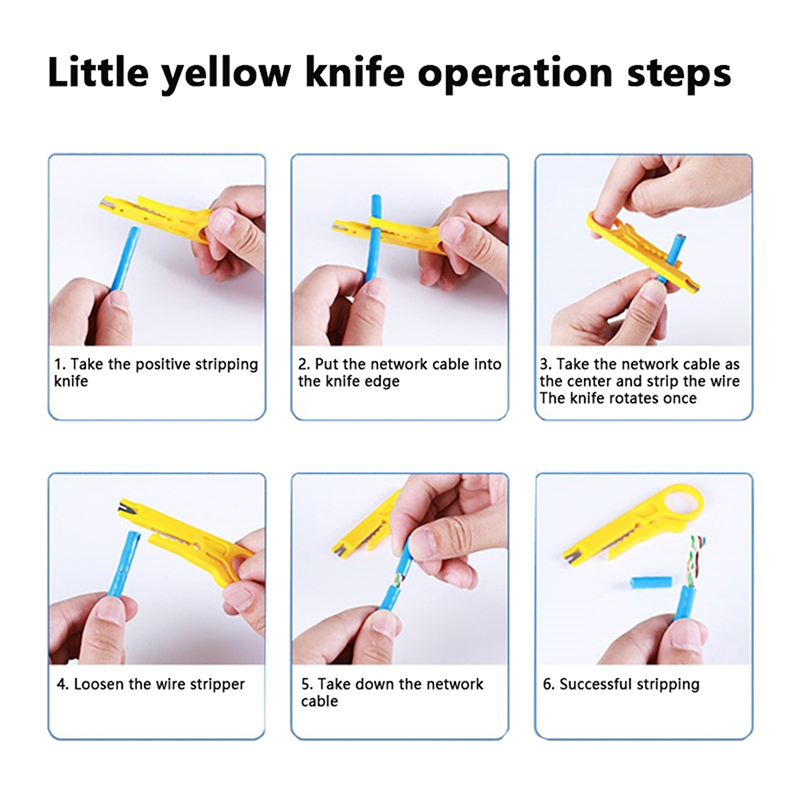 Little yellow knife operation steps

1. Take the positive stripping knife

2. Put the network cable into the knife edge

3. Take the network cable as the center and strip the wire The knife rotates once

4. Loosen the wire stripper

5. Take down the network cable

6. Successful stripping