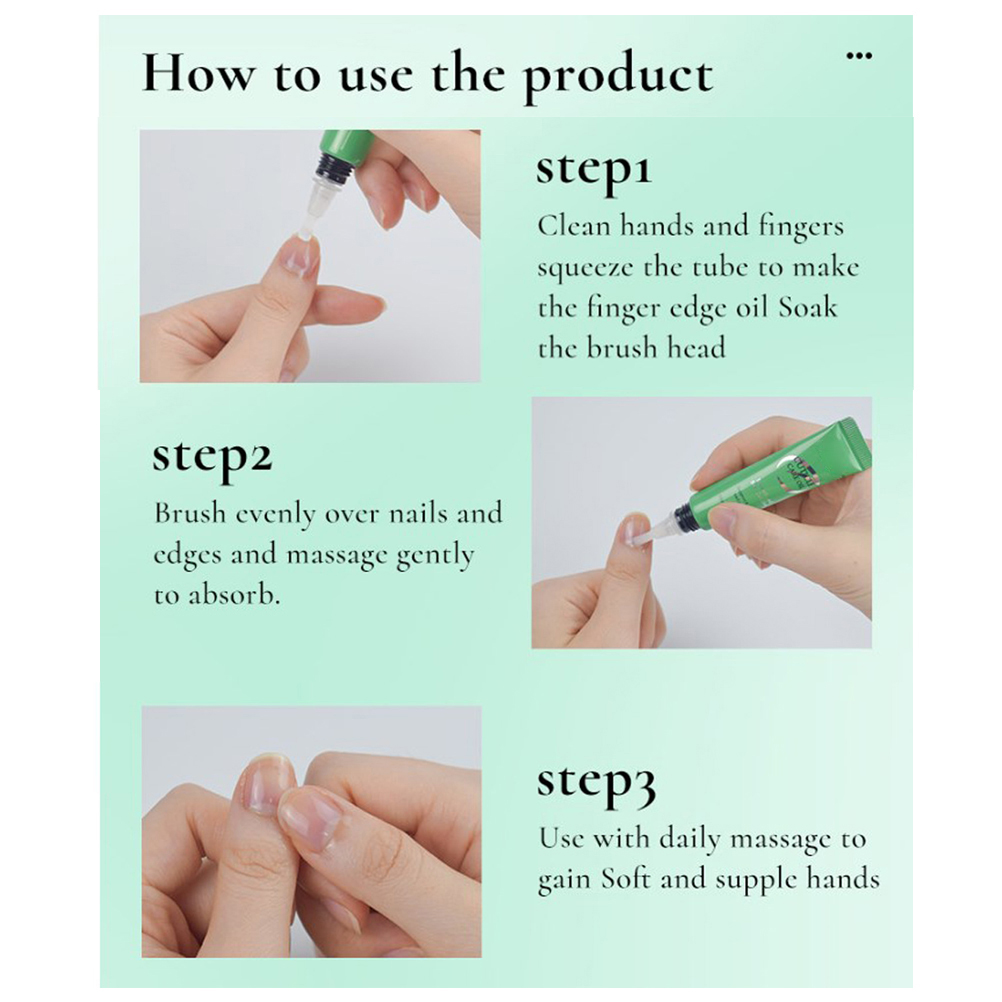 How to use the product

...

step1
Clean hands and fingers squeeze the tube to make the finger edge oil Soak the brush head

step2
Brush evenly over nails and edges and massage gently to absorb.

step3
Use with daily massage to gain Soft and supple hands