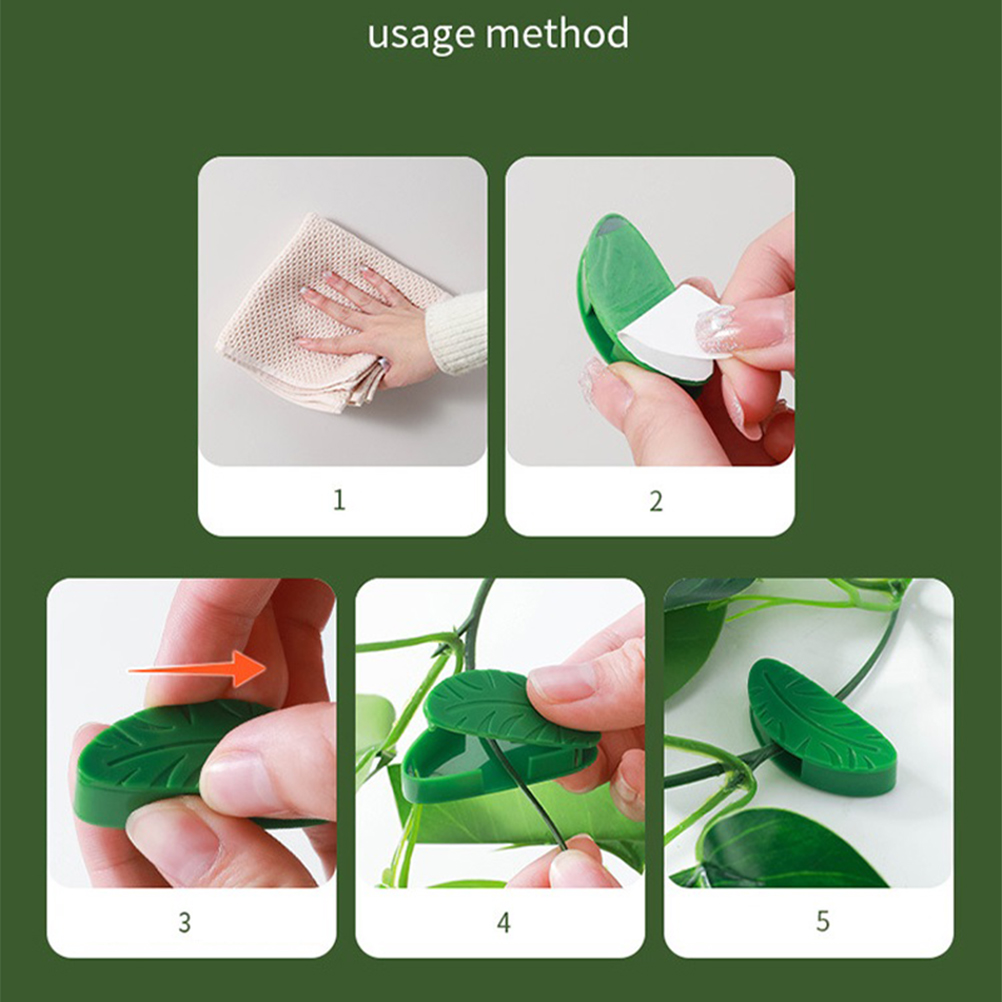 usage method

1

2

3

4

5