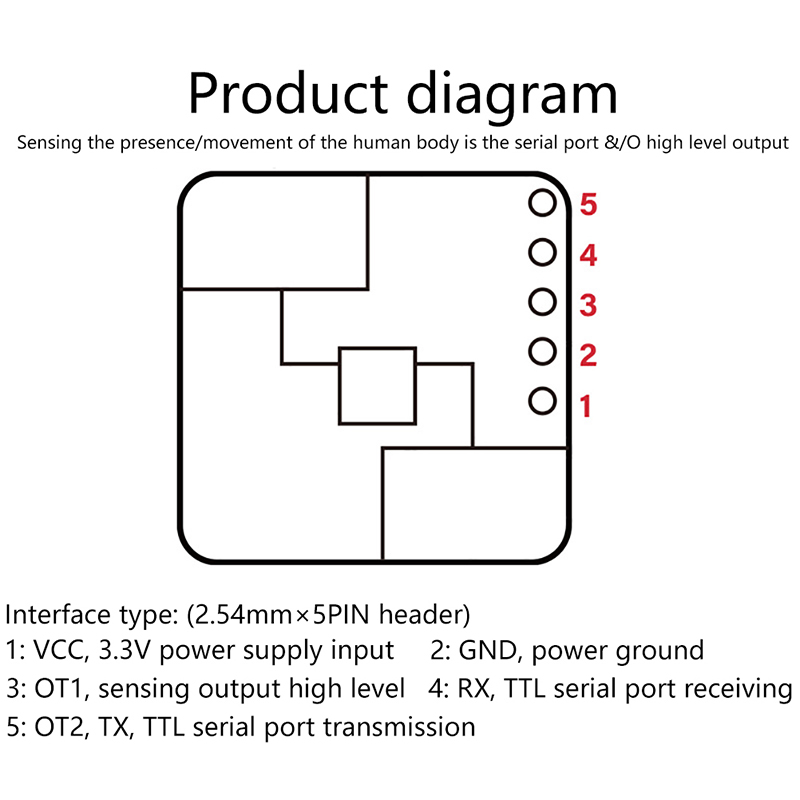 Product diagram

Sensing the presence/movement of the human body is the serial port &/O high level output

5
4
3
2
1

Interface type: (2.54mm×5PIN header)
1: VCC, 3.3V power supply input 2: GND, power ground
3: OT1, sensing output high level 4: RX, TTL serial port receiving
5: OT2, TX, TTL serial port transmission