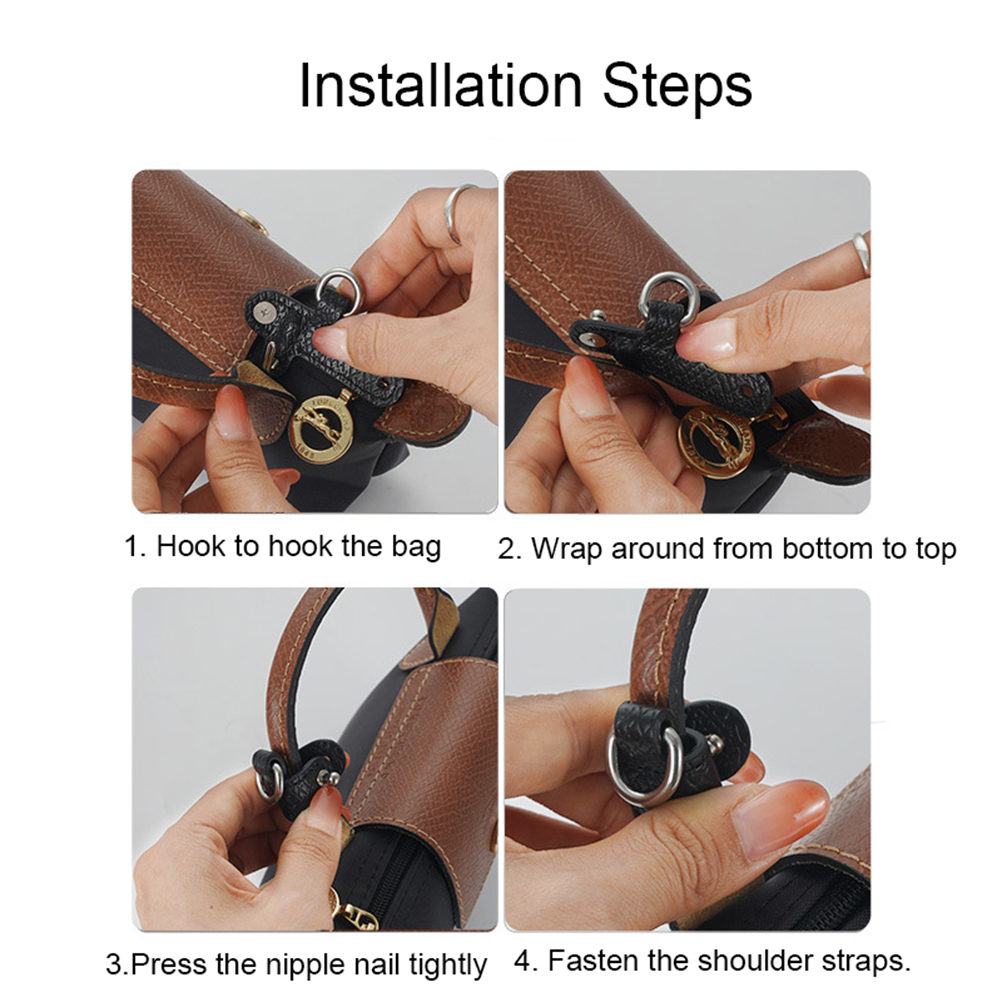 Installation Steps

1. Hook to hook the bag

2. Wrap around from bottom to top

3.Press the nipple nail tightly

4. Fasten the shoulder straps.