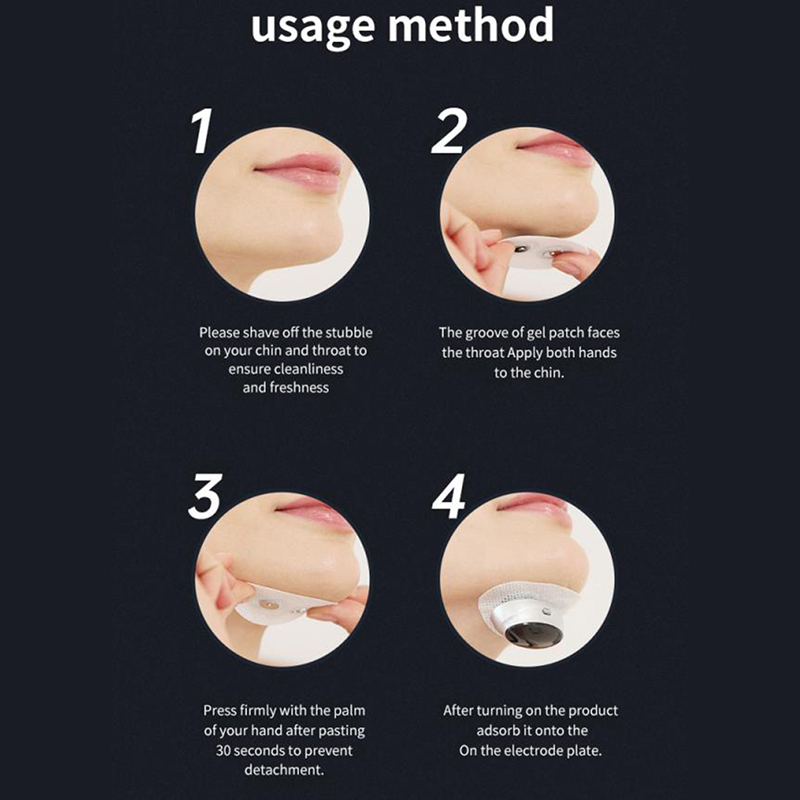 usage method

1

Please shave off the stubble on your chin and throat to ensure cleanliness and freshness

2

The groove of gel patch faces the throat Apply both hands to the chin.

3

Press firmly with the palm of your hand after pasting 30 seconds to prevent detachment.

4

After turning on the product adsorb it onto the On the electrode plate.