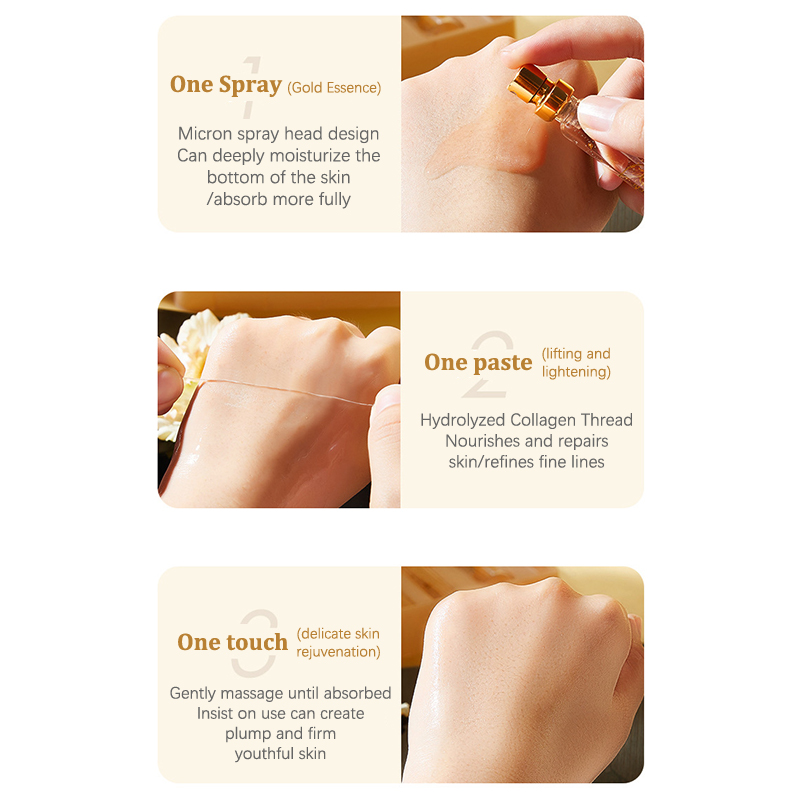 1
One Spray (Gold Essence)

Micron spray head design
Can deeply moisturize the bottom of the skin /absorb more fully

2
One paste (lifting and lightening)

Hydrolyzed Collagen Thread
Nourishes and repairs skin/refines fine lines

3
One touch (delicate skin rejuvenation)

Gently massage until absorbed
Insist on use can create plump and firm youthful skin