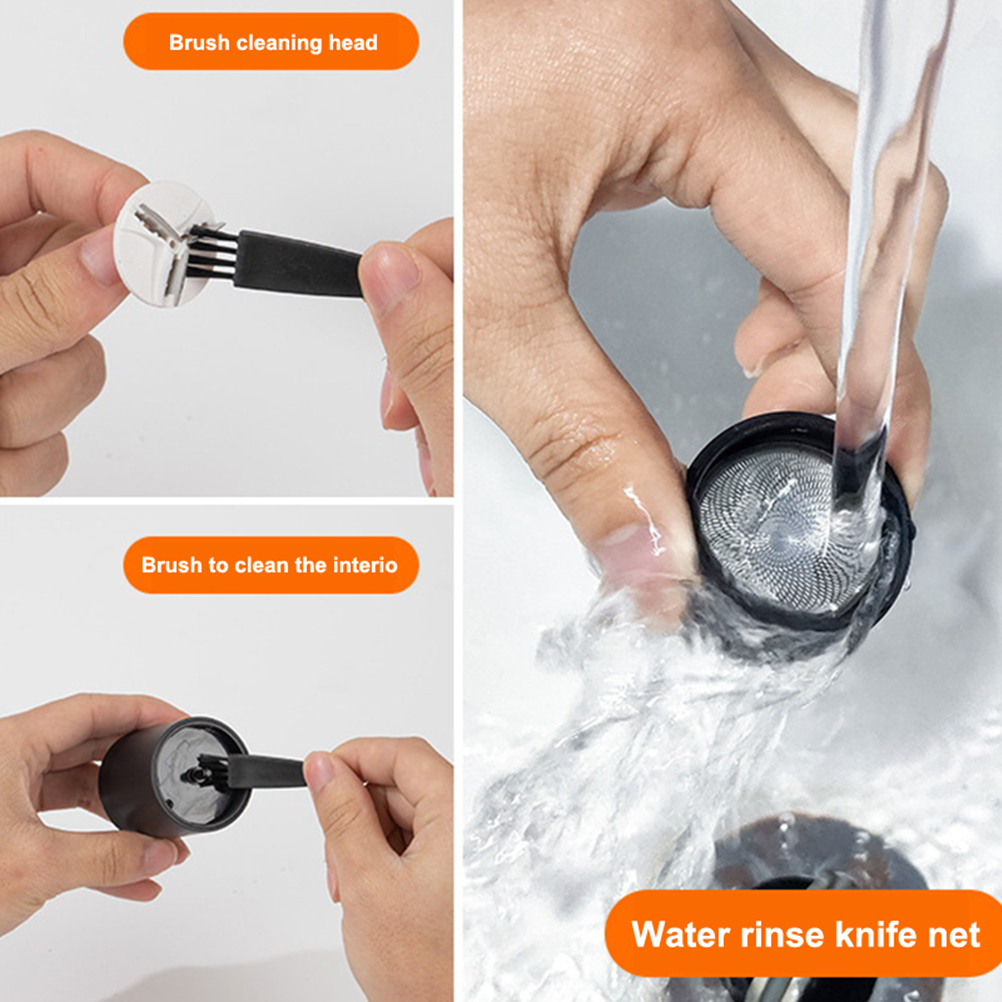 Brush cleaning head

Brush to clean the interio

Water rinse knife net