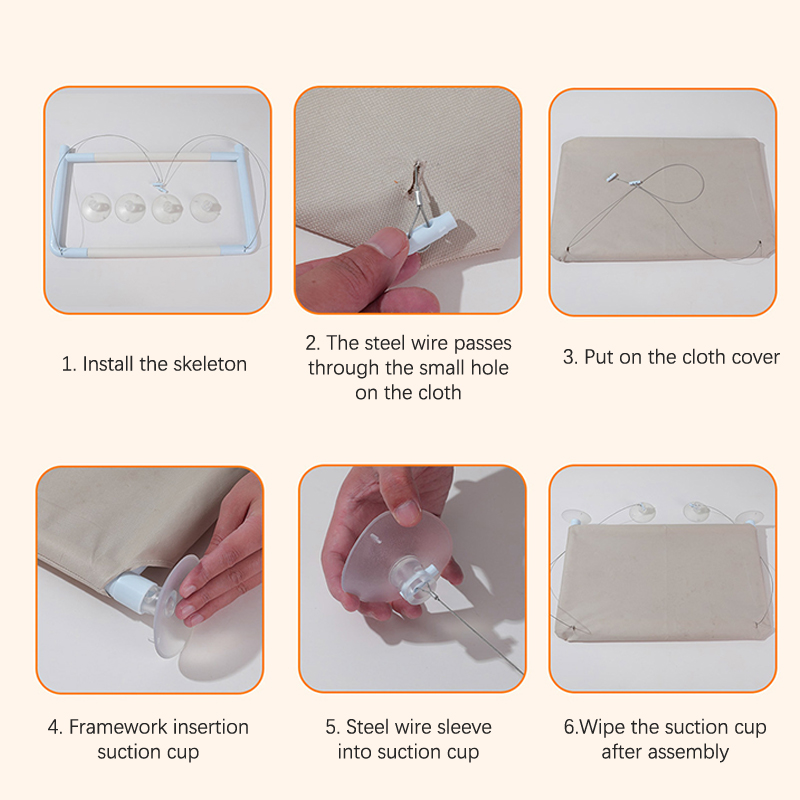 1. Install the skeleton

2. The steel wire passes through the small hole on the cloth

3. Put on the cloth cover

4. Framework insertion suction cup

5. Steel wire sleeve into suction cup

6.Wipe the suction cup after assembly