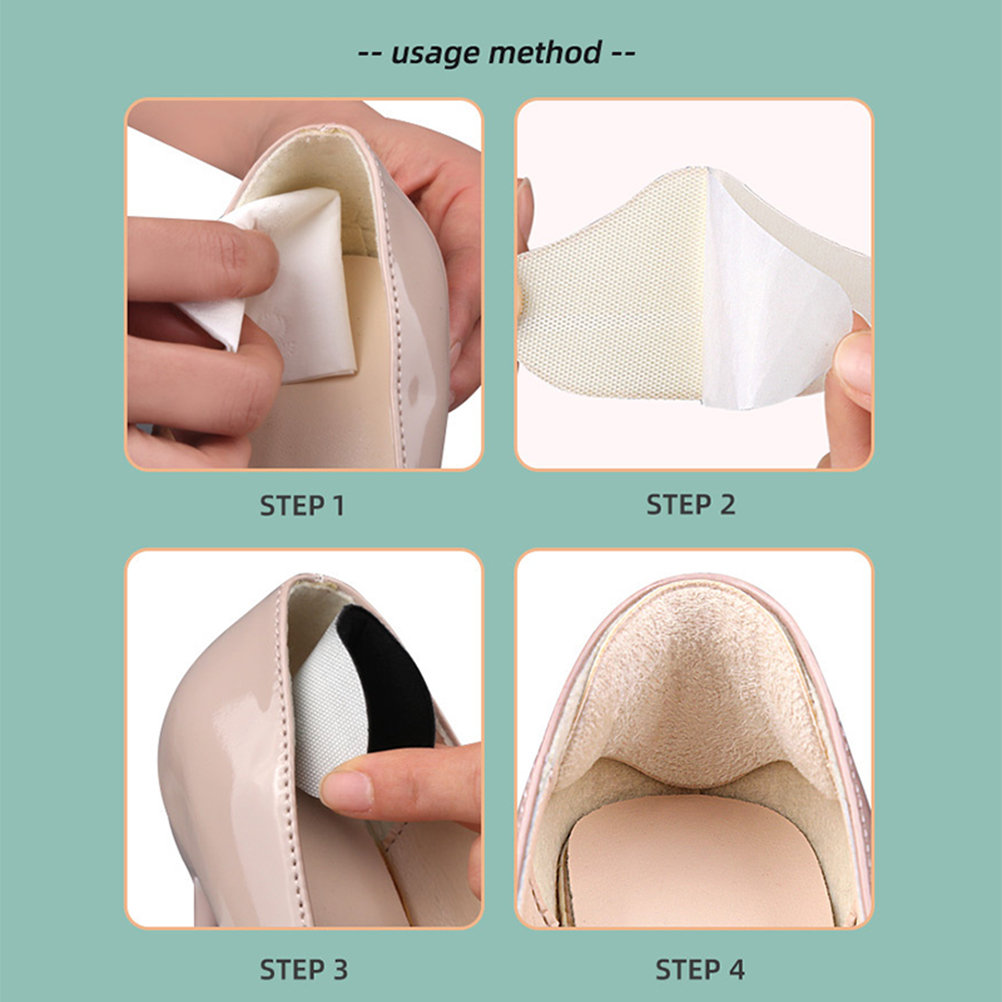 -- usage method --

STEP 1

STEP 2

STEP 3

STEP 4