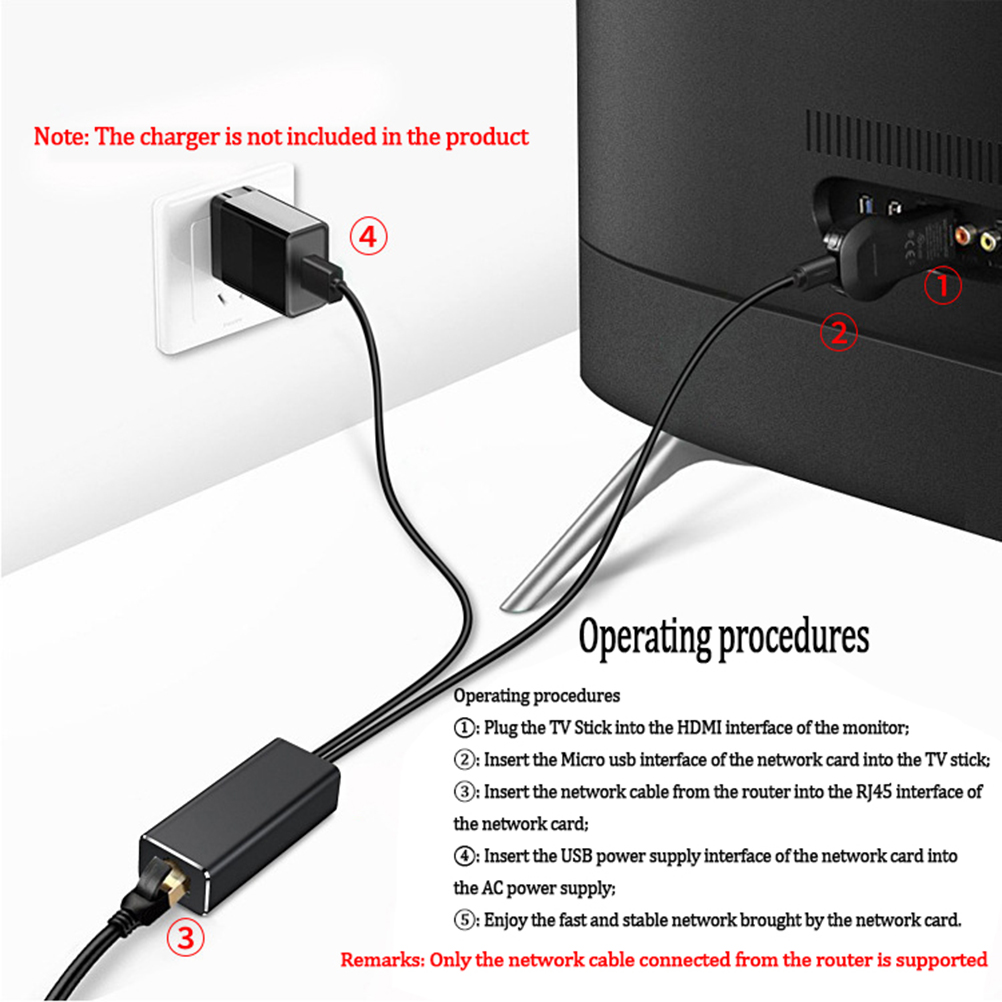 Note: The charger is not included in the product

④

①

②

③

Operating procedures

Operating procedures

①: Plug the TV Stick into the HDMI interface of the monitor;

②: Insert the Micro usb interface of the network card into the TV stick;

③: Insert the network cable from the router into the RJ45 interface of the network card;

④: Insert the USB power supply interface of the network card into the AC power supply;

⑤: Enjoy the fast and stable network brought by the network card.

Remarks: Only the network cable connected from the router is supported