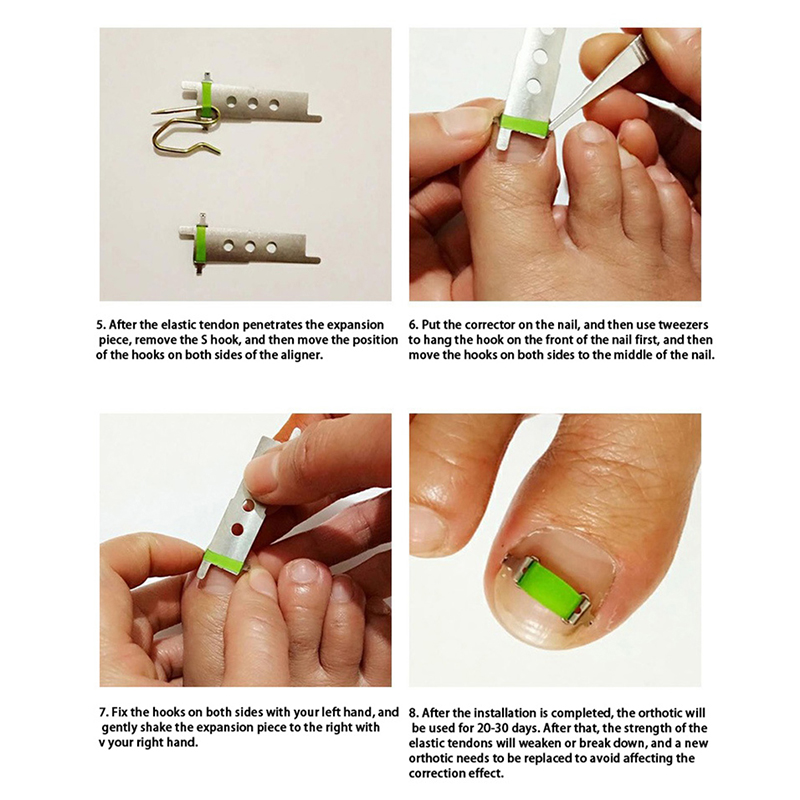 5. After the elastic tendon penetrates the expansion piece, remove the S hook, and then move the position of the hooks on both sides of the aligner.

6. Put the corrector on the nail, and then use tweezers to hang the hook on the front of the nail first, and then move the hooks on both sides to the middle of the nail.

7. Fix the hooks on both sides with your left hand, and gently shake the expansion piece to the right with v your right hand.

8. After the installation is completed, the orthotic will be used for 20-30 days. After that, the strength of the elastic tendons will weaken or break down, and a new orthotic needs to be replaced to avoid affecting the correction effect.