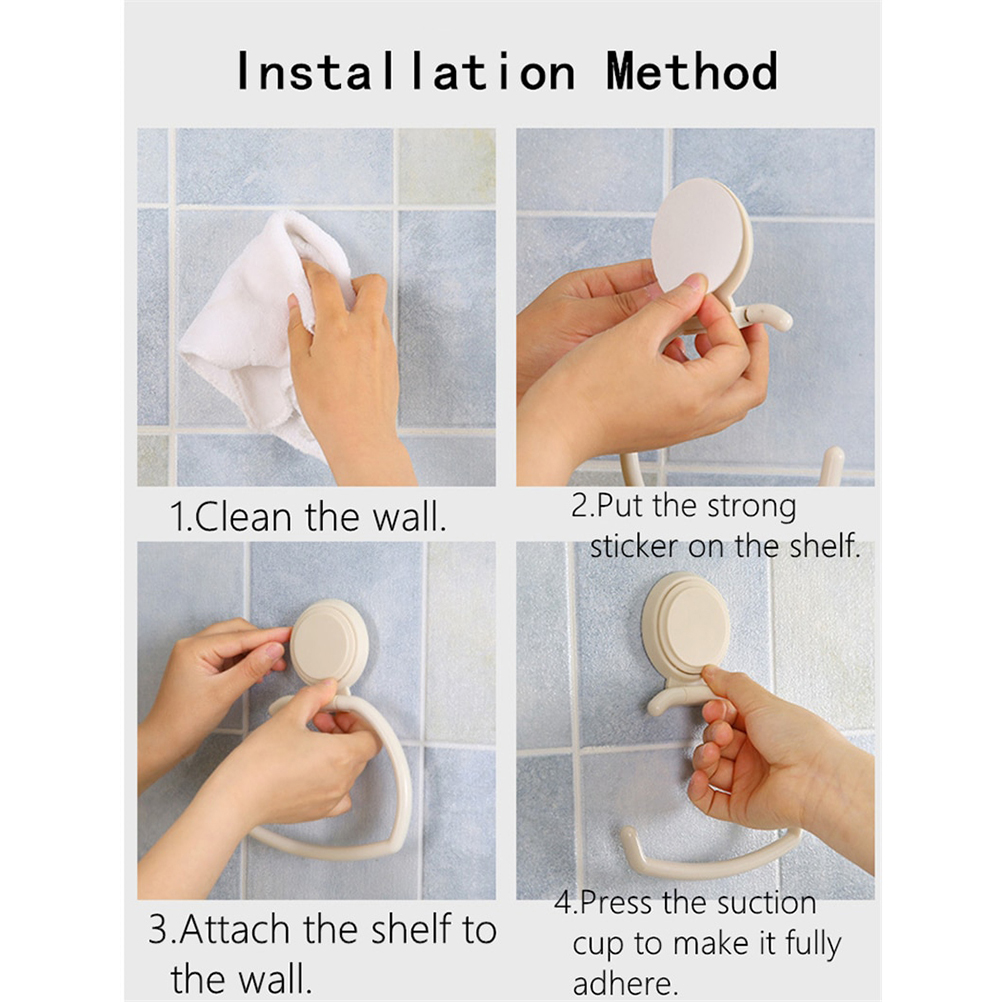 Installation Method

1.Clean the wall.

2.Put the strong sticker on the shelf.

3.Attach the shelf to the wall.

4.Press the suction cup to make it fully adhere.