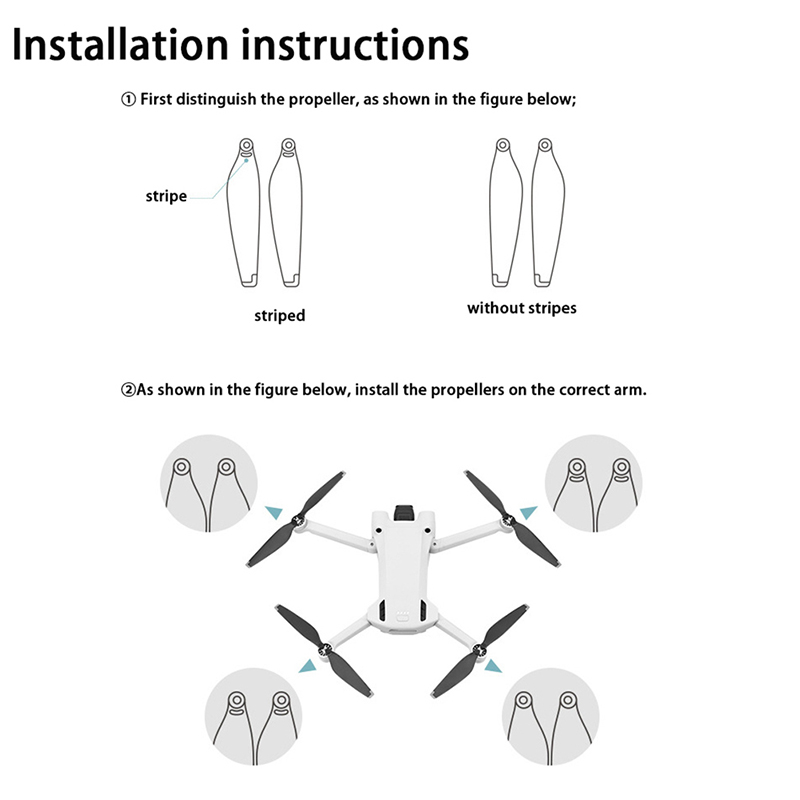 Installation instructions

① First distinguish the propeller, as shown in the figure below;

stripe

striped

without stripes

②As shown in the figure below, install the propellers on the correct arm.