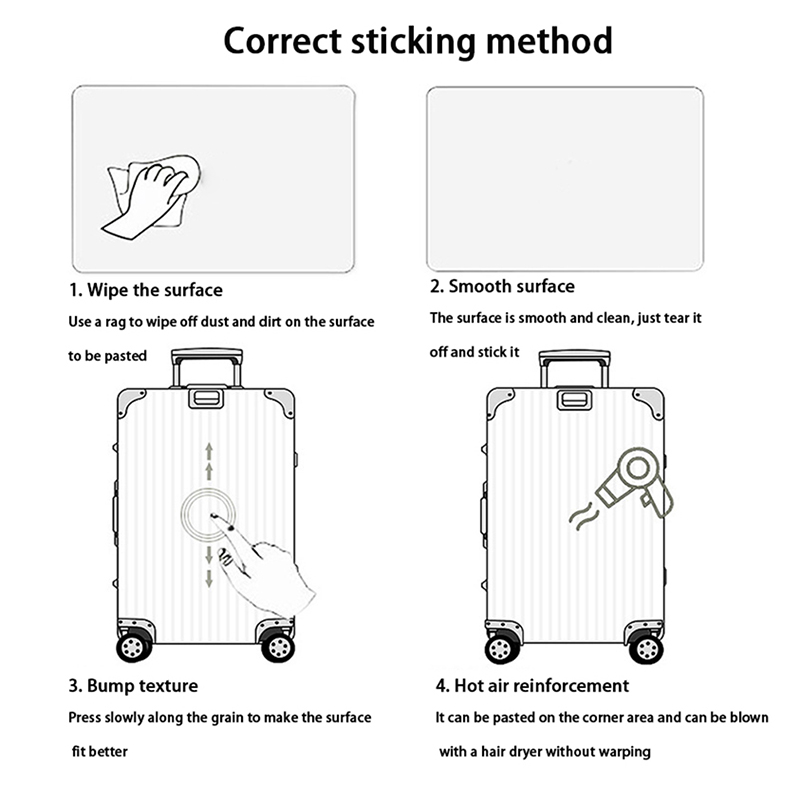 Correct sticking method

1. Wipe the surface

Use a rag to wipe off dust and dirt on the surface to be pasted

2. Smooth surface

The surface is smooth and clean, just tear it off and stick it

3. Bump texture

Press slowly along the grain to make the surface fit better

4. Hot air reinforcement

It can be pasted on the corner area and can be blown with a hair dryer without warping