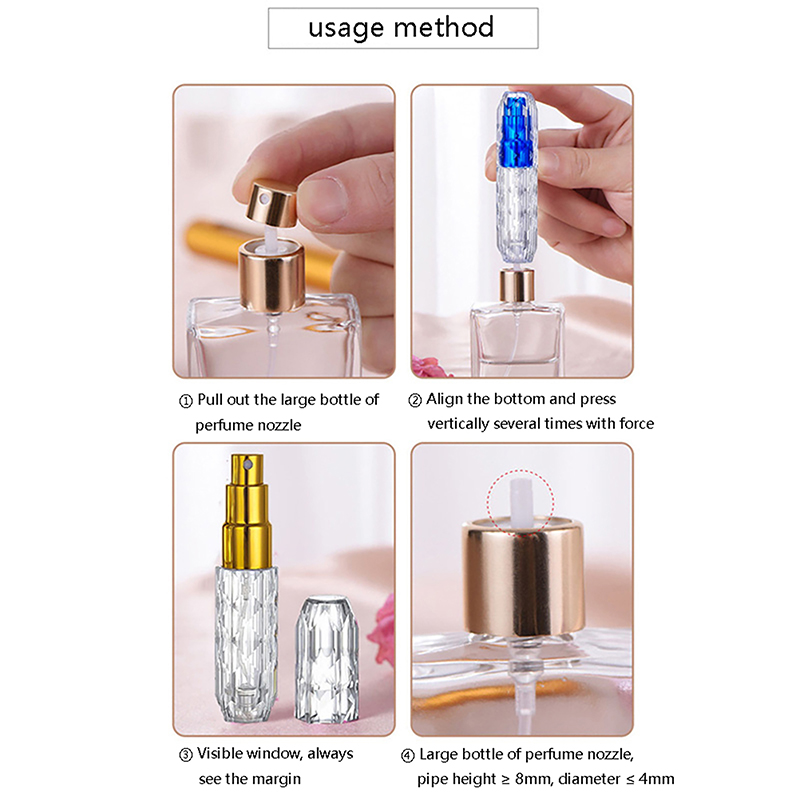 usage method

① Pull out the large bottle of perfume nozzle

② Align the bottom and press vertically several times with force

③ Visible window, always see the margin

④ Large bottle of perfume nozzle, pipe height ≥ 8mm, diameter ≤ 4mm