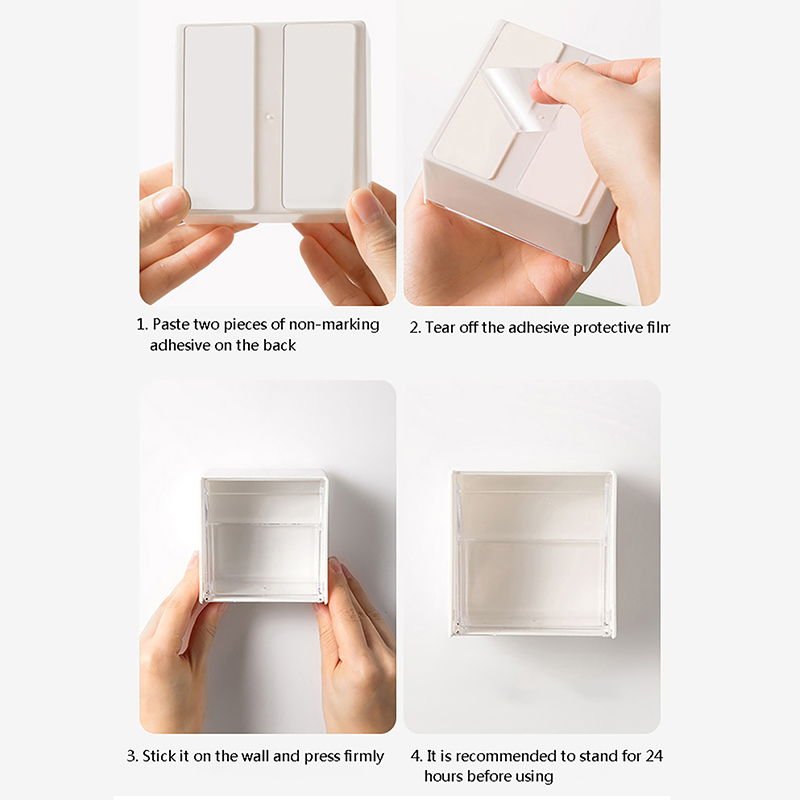 1. Paste two pieces of non-marking adhesive on the back

2. Tear off the adhesive protective film

3. Stick it on the wall and press firmly

4. It is recommended to stand for 24 hours before using