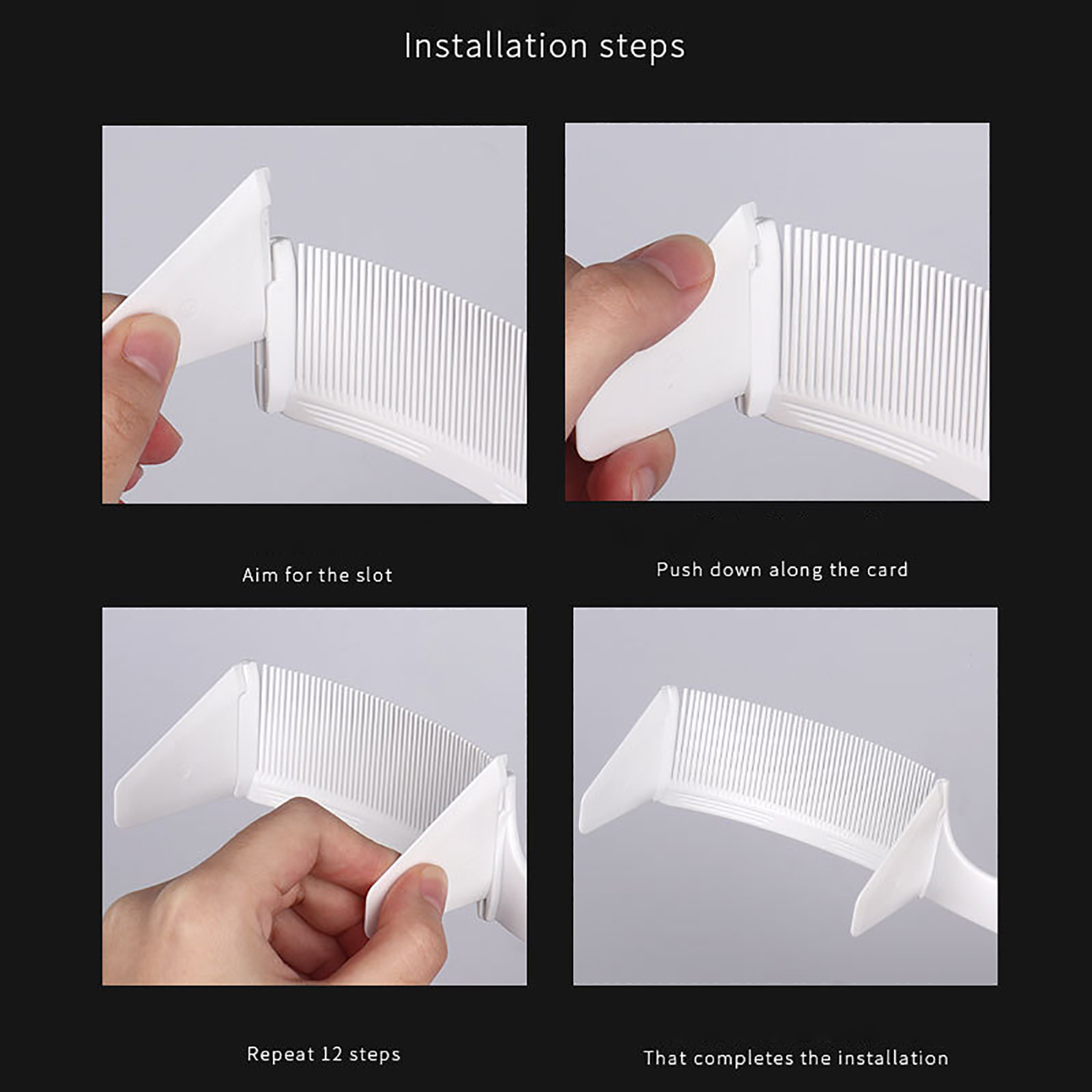 Installation steps

Aim for the slot

Push down along the card

Repeat 12 steps

That completes the installation